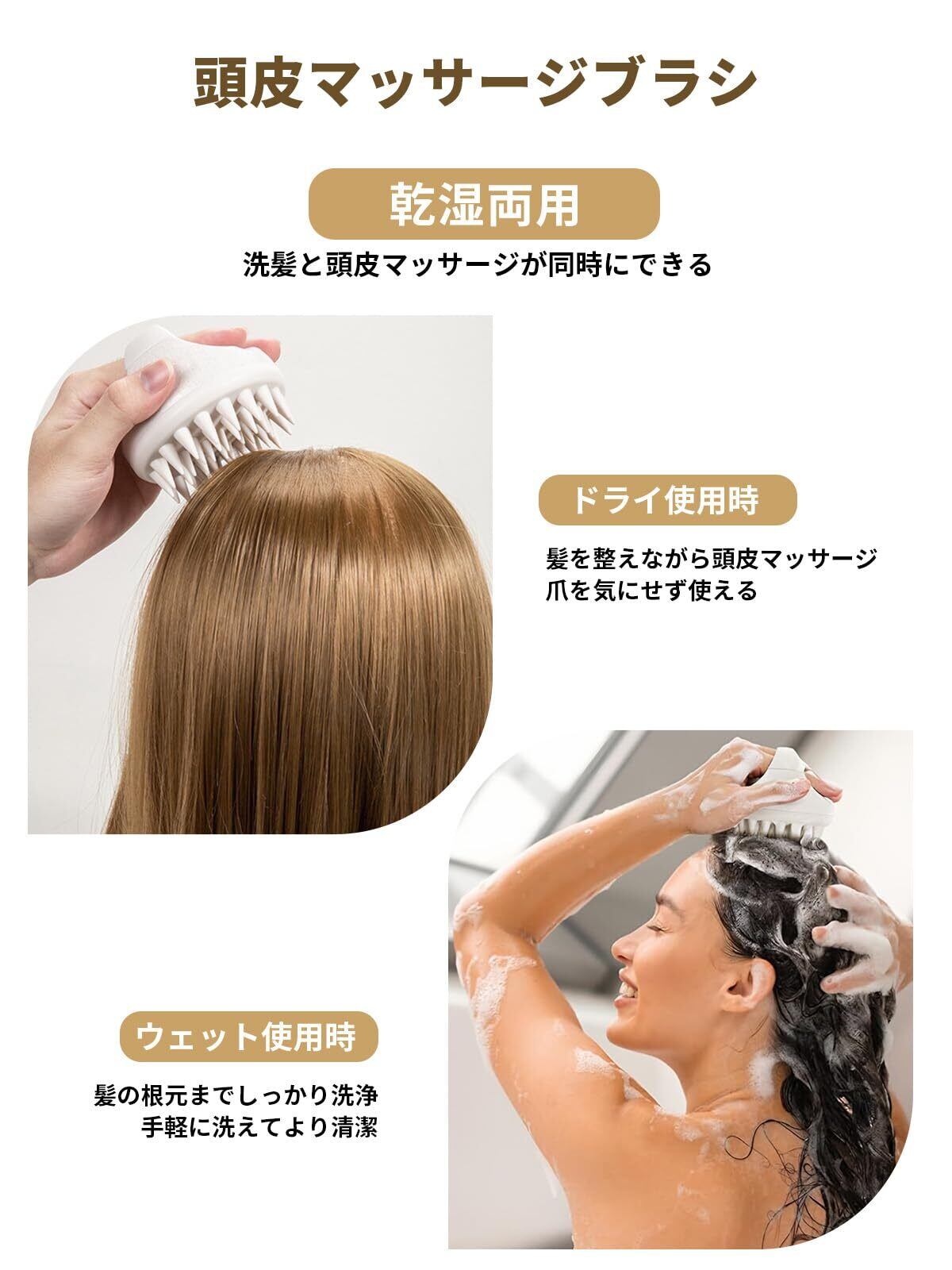 頭皮マッサージブラシ

乾湿両用

洗髪と頭皮マッサージが同時にできる

ドライ使用時

髪を整えながら頭皮マッサージ
爪を気にせず使える

ウェット使用時

髪の根元までしっかり洗浄
手軽に洗えてより清潔