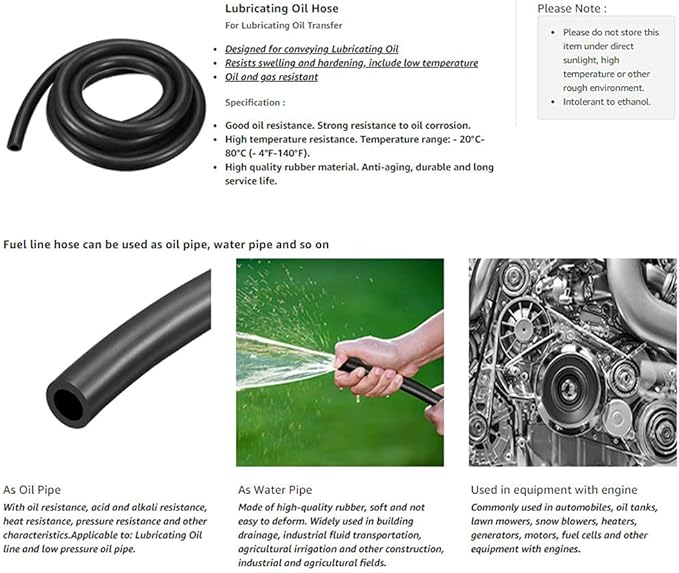 Lubricating Oil Hose
For Lubricating Oil Transfer

- Designed for conveying Lubricating Oil
- Resists swelling and hardening, include low temperature
- Oil and gas resistant

Specification :

- Good oil resistance. Strong resistance to oil corrosion.
- High temperature resistance. Temperature range: - 20°C-80°C (- 4°F-140°F).
- High quality rubber material. Anti-aging, durable and long service life.

Please Note :

- Please do not store this item under direct sunlight, high temperature or other rough environment.
- Intolerant to ethanol.

Fuel line hose can be used as oil pipe, water pipe and so on

As Oil Pipe
With oil resistance, acid and alkali resistance, heat resistance, pressure resistance and other characteristics.Applicable to: Lubricating Oil line and low pressure oil pipe.

As Water Pipe
Made of high-quality rubber, soft and not easy to deform. Widely used in building drainage, industrial fluid transportation, agricultural irrigation and other construction, industrial and agricultural fields.

Used in equipment with engine
Commonly used in automobiles, oil tanks, lawn mowers, snow blowers, heaters, generators, motors, fuel cells and other equipment with engines.