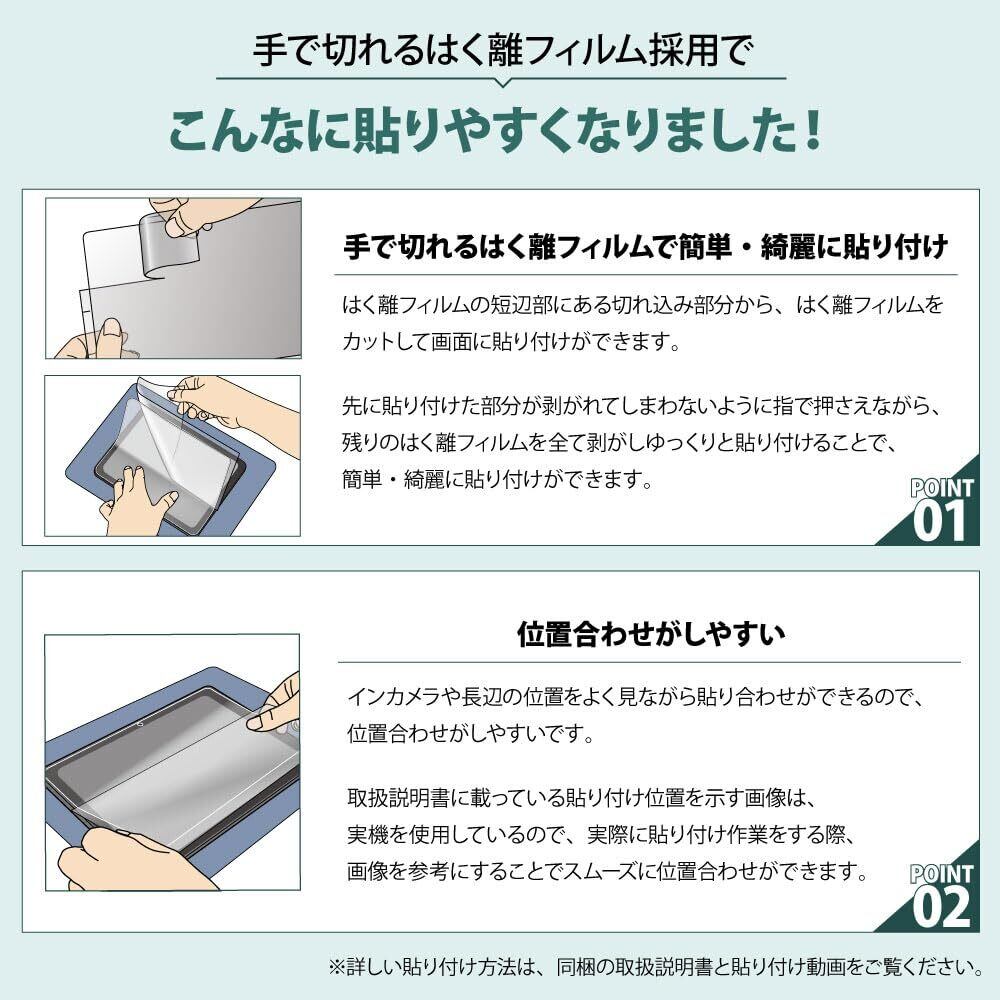 手で切れるはく離フィルム採用で

こんなに貼りやすくなりました!

手で切れるはく離フィルムで簡単・綺麗に貼り付け

はく離フィルムの短辺部にある切れ込み部分から、はく離フィルムをカットして画面に貼り付けができます。

先に貼り付けた部分が剥がれてしまわないように指で押さえながら、残りのはく離フィルムを全て剥がしゆっくりと貼り付けることで、簡単・綺麗に貼り付けができます。

POINT 01

位置合わせがしやすい

インカメラや長辺の位置をよく見ながら貼り合わせができるので、位置合わせがしやすいです。

取扱説明書に載っている貼り付け位置を示す画像は、実機を使用しているので、実際に貼り付け作業をする際、画像を参考にすることでスムーズに位置合わせができます。

POINT 02

※詳しい貼り付け方法は、同梱の取扱説明書と貼り付け動画をご覧ください。