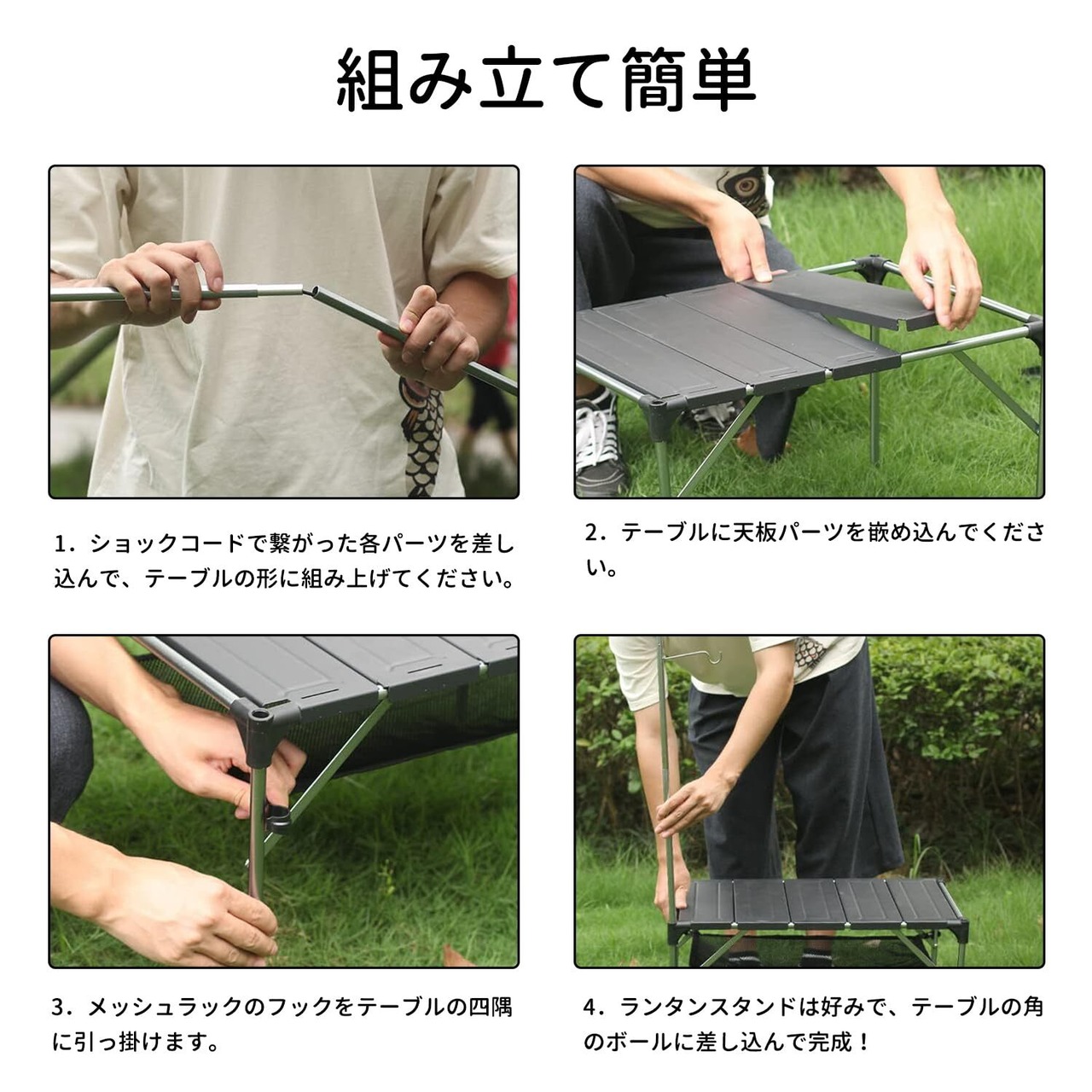 組み立て簡単

1．ショックコードで繋がった各パーツを差し込んで、テーブルの形に組み上げてください。

2．テーブルに天板パーツを嵌め込んでください。

3．メッシュラックのフックをテーブルの四隅に引っ掛けます。

4．ランタンスタンドは好みで、テーブルの角のボールに差し込んで完成！