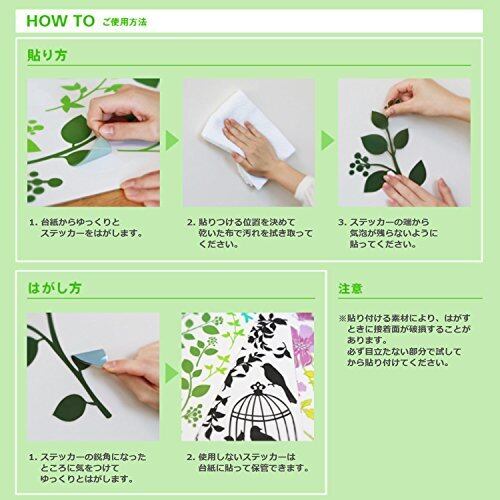 HOW TO ご使用方法

貼り方

1. 台紙からゆっくりとステッカーをはがします。

2. 貼りつける位置を決めて乾いた布で汚れを拭き取ってください。

3. ステッカーの端から気泡が残らないように貼ってください。

はがし方

1. ステッカーの鋭角になったところに気をつけてゆっくりとはがします。

2. 使用しないステッカーは台紙に貼って保管できます。

注意

※貼り付ける素材により、はがすときに接着面が破損することがあります。
必ず目立たない部分で試してから貼り付けてください。