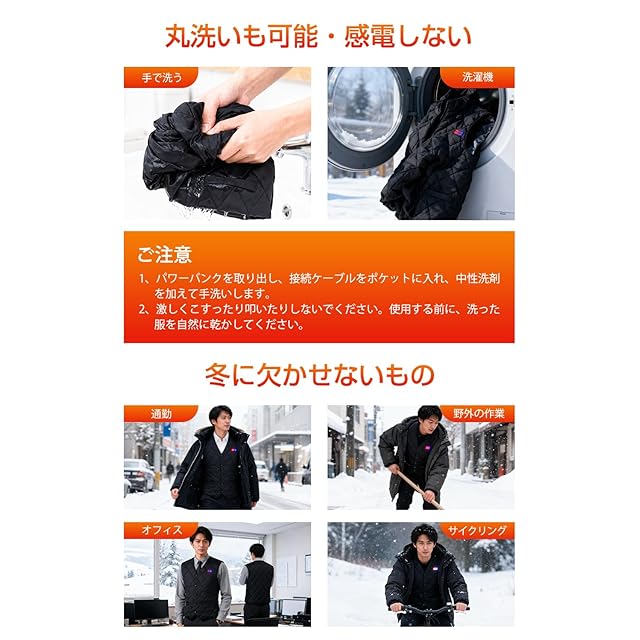 丸洗いも可能・感電しない

手で洗う

洗濯機

ご注意

1、パワーバンクを取り出し、接続ケーブルをポケットに入れ、中性洗剤を加えて手洗いします。
2、激しくこすったり叩いたりしないでください。使用する前に、洗った服を自然に乾かしてください。

冬に欠かせないもの

通勤

野外の作業

オフィス

サイクリング