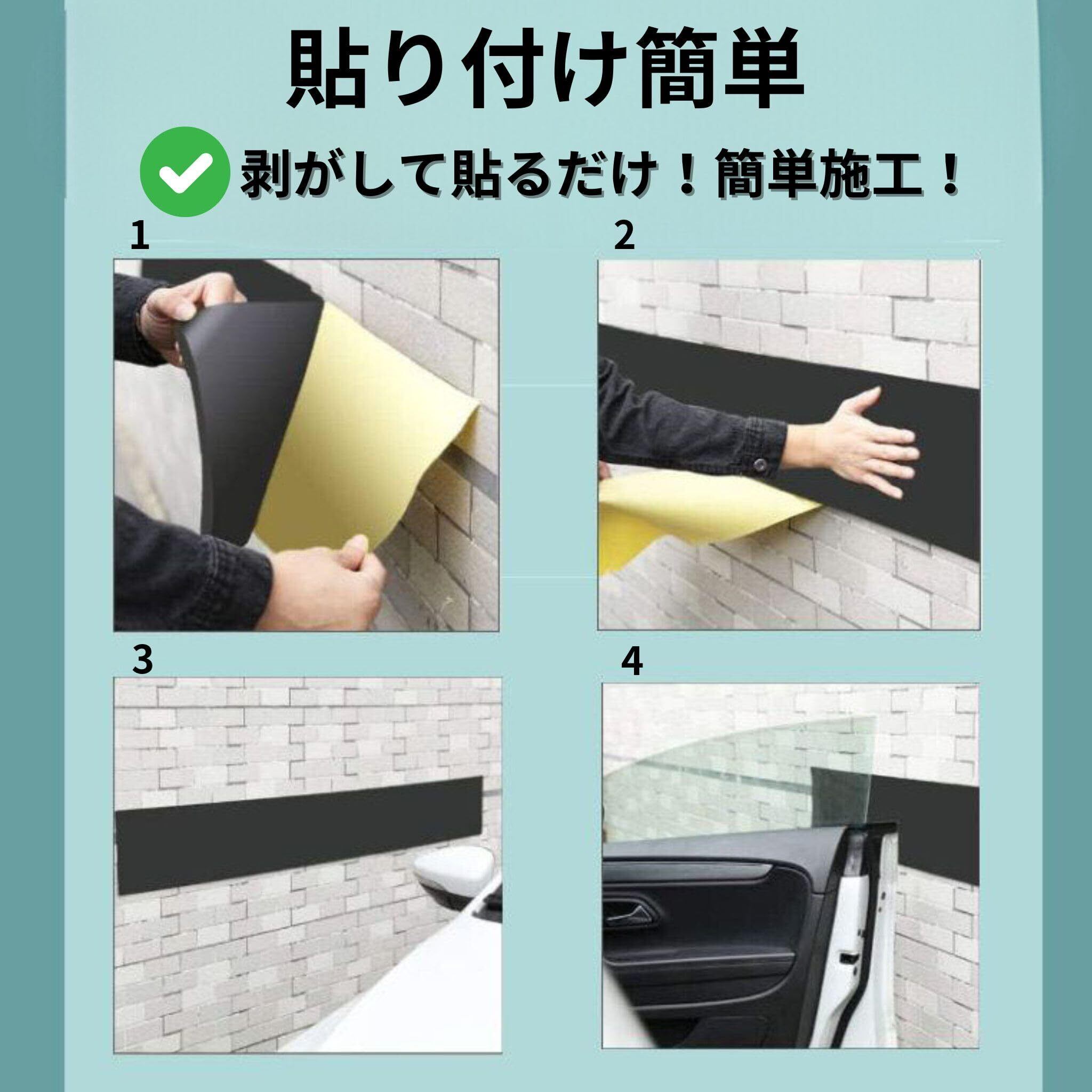 貼り付け簡単

剥がして貼るだけ！簡単施工！

1

2

3

4