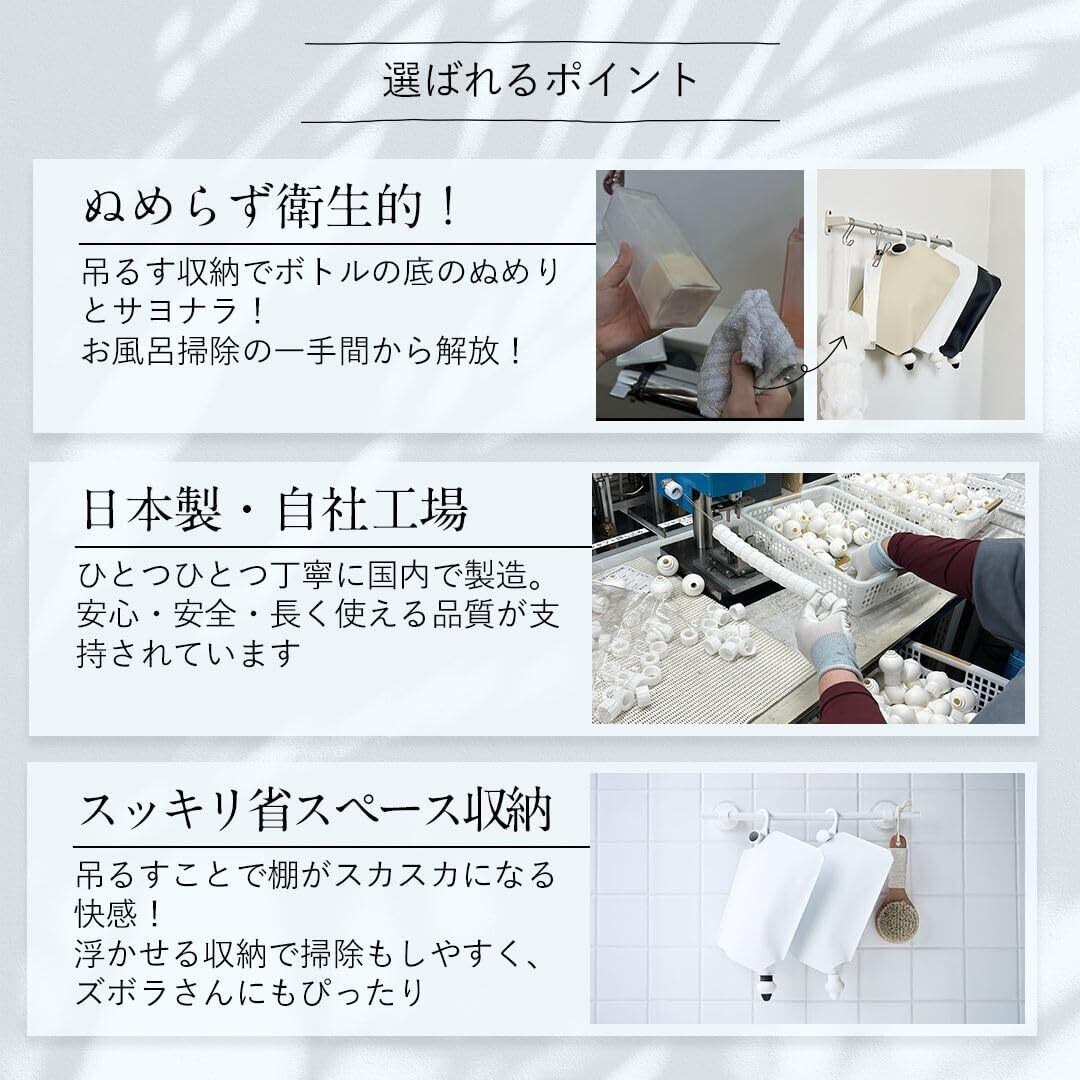 選ばれるポイント

ぬめらず衛生的！

吊るす収納でボトルの底のぬめりとサヨナラ！
お風呂掃除の一手間から解放！

日本製・自社工場

ひとつひとつ丁寧に国内で製造。
安心・安全・長く使える品質が支持されています

スッキリ省スペース収納

吊るすことで棚がスカスカになる快感！
浮かせる収納で掃除もしやすく、ズボラさんにもぴったり