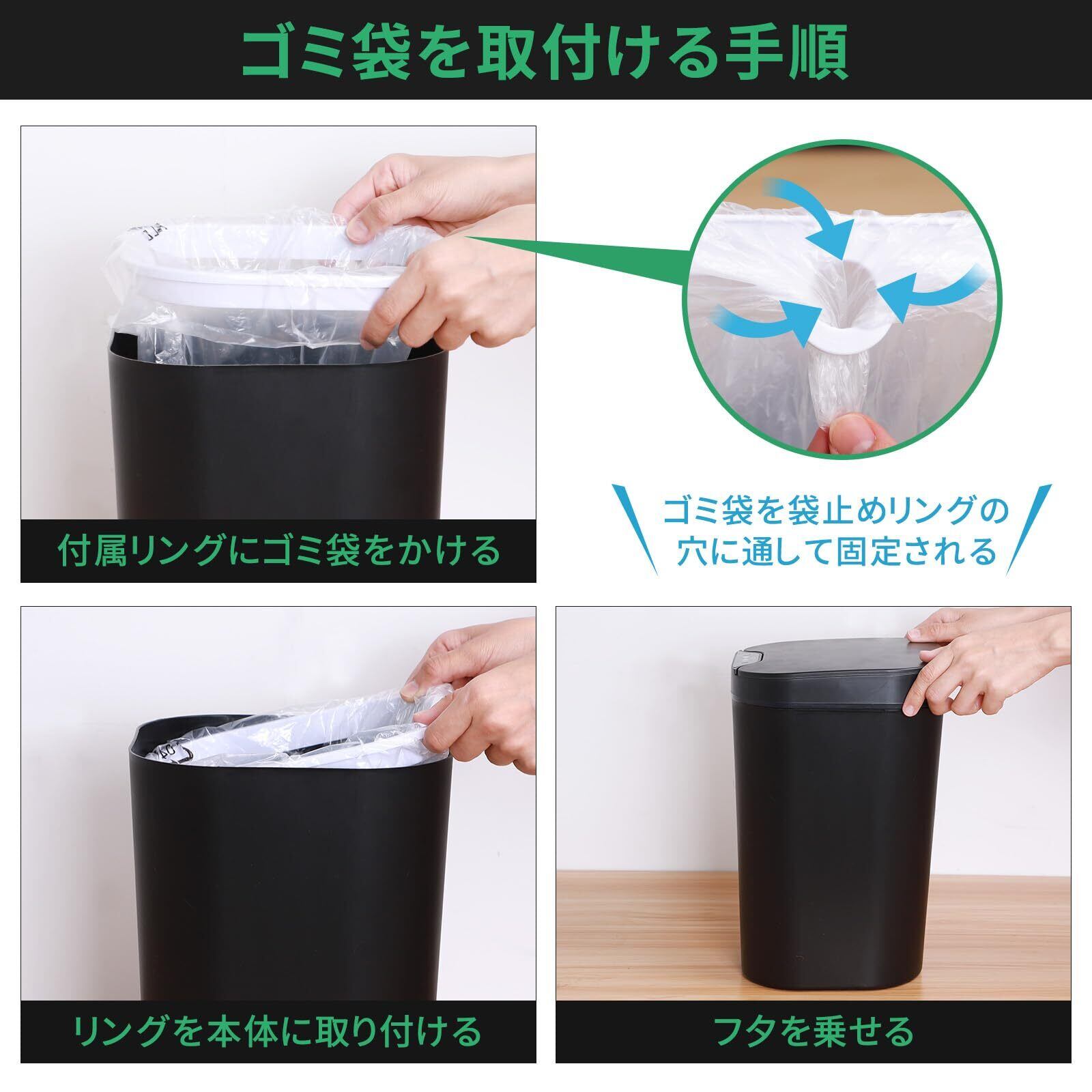 ゴミ袋を取付ける手順

付属リングにゴミ袋をかける

ゴミ袋を袋止めリングの穴に通して固定される

リングを本体に取り付ける

フタを乗せる