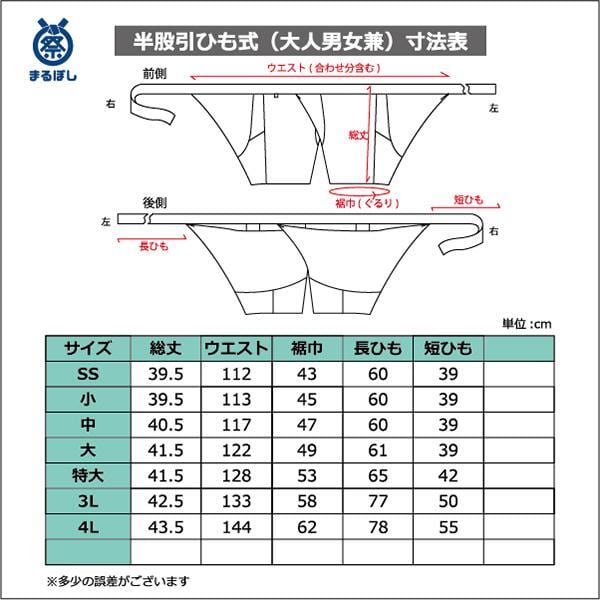 祭
まるぼし

半股引ひも式（大人男女兼）寸法表

前側
ウエスト（合わせ分含む）
右
左
総丈
裾巾（ぐるり）

後側
短ひも
左
右
長ひも

単位：cm

| サイズ | 総丈 | ウエスト | 裾巾 | 長ひも | 短ひも | |
|---|---|---|---|---|---|---|
| SS | 39.5 | 112 | 43 | 60 | 39 | |
| 小 | 39.5 | 113 | 45 | 60 | 39 | |
| 中 | 40.5 | 117 | 47 | 60 | 39 | |
| 大 | 41.5 | 122 | 49 | 61 | 39 | |
| 特大 | 41.5 | 128 | 53 | 65 | 42 | |
| 3L | 42.5 | 133 | 58 | 77 | 50 | |
| 4L | 43.5 | 144 | 62 | 78 | 55 | |
| | | | | | | |

※多少の誤差がございます