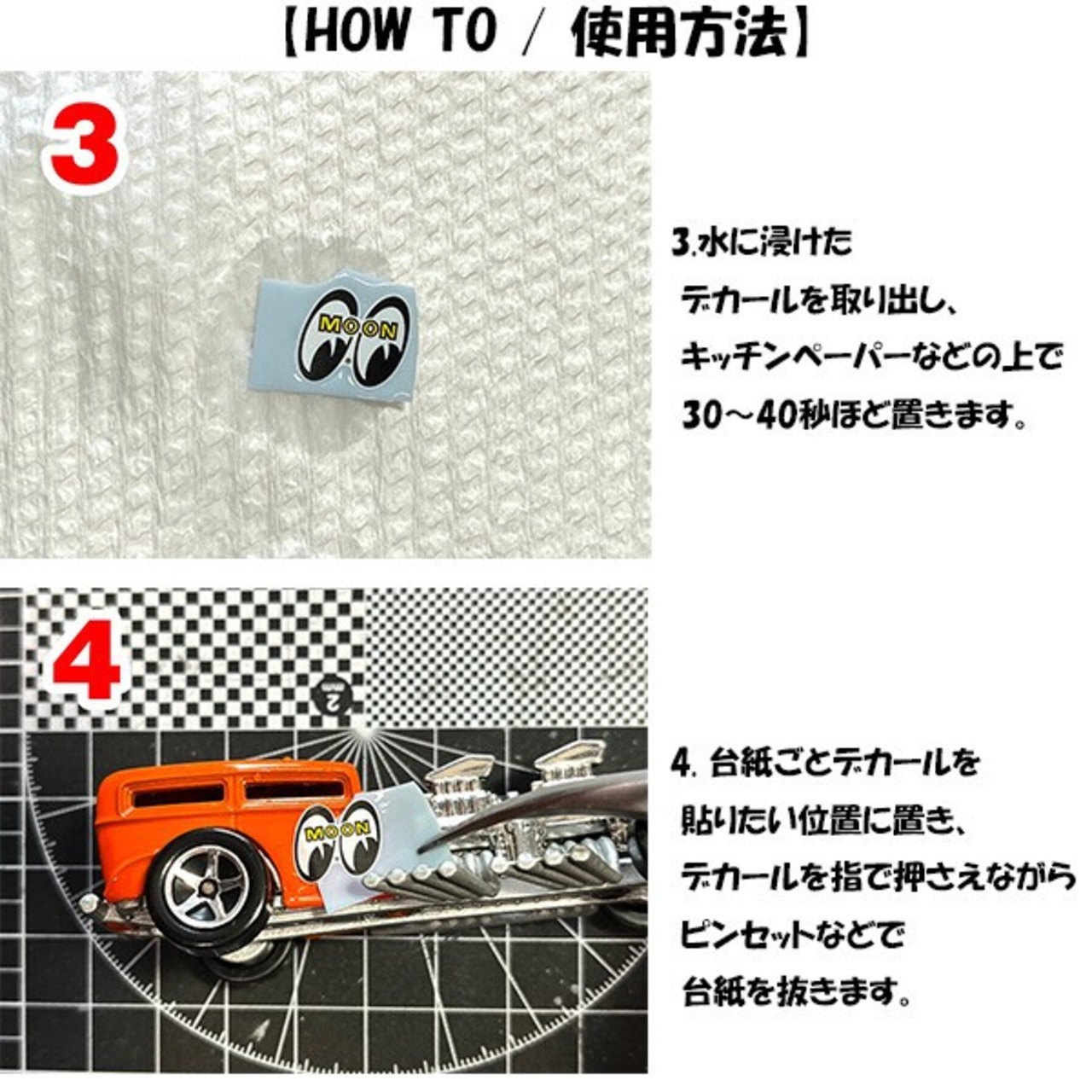 【HOW TO / 使用方法】

3

MOON

3.水に浸けた
デカールを取り出し、
キッチンペーパーなどの上で
30～40秒ほど置きます。

4

2

MOON

4. 台紙ごとデカールを
貼りたい位置に置き、
デカールを指で押さえながら
ピンセットなどで
台紙を抜きます。