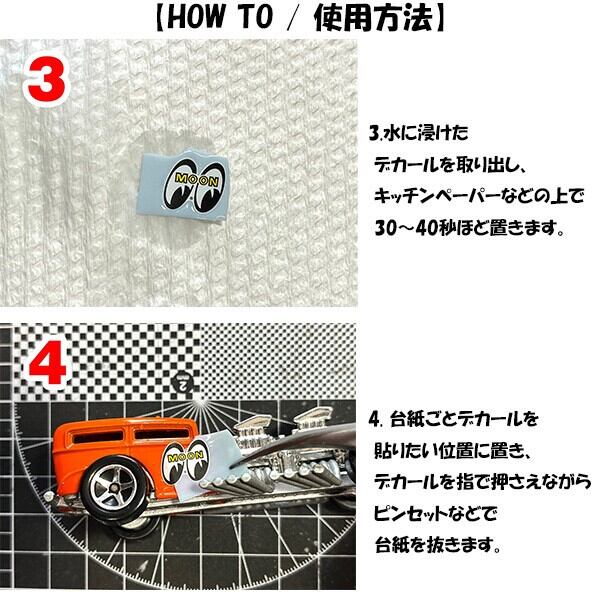 【HOW TO / 使用方法】

3

MOON

3.水に浸けた
デカールを取り出し、
キッチンペーパーなどの上で
30～40秒ほど置きます。

4

MOON

4. 台紙ごとデカールを
貼りたい位置に置き、
デカールを指で押さえながら
ピンセットなどで
台紙を抜きます。