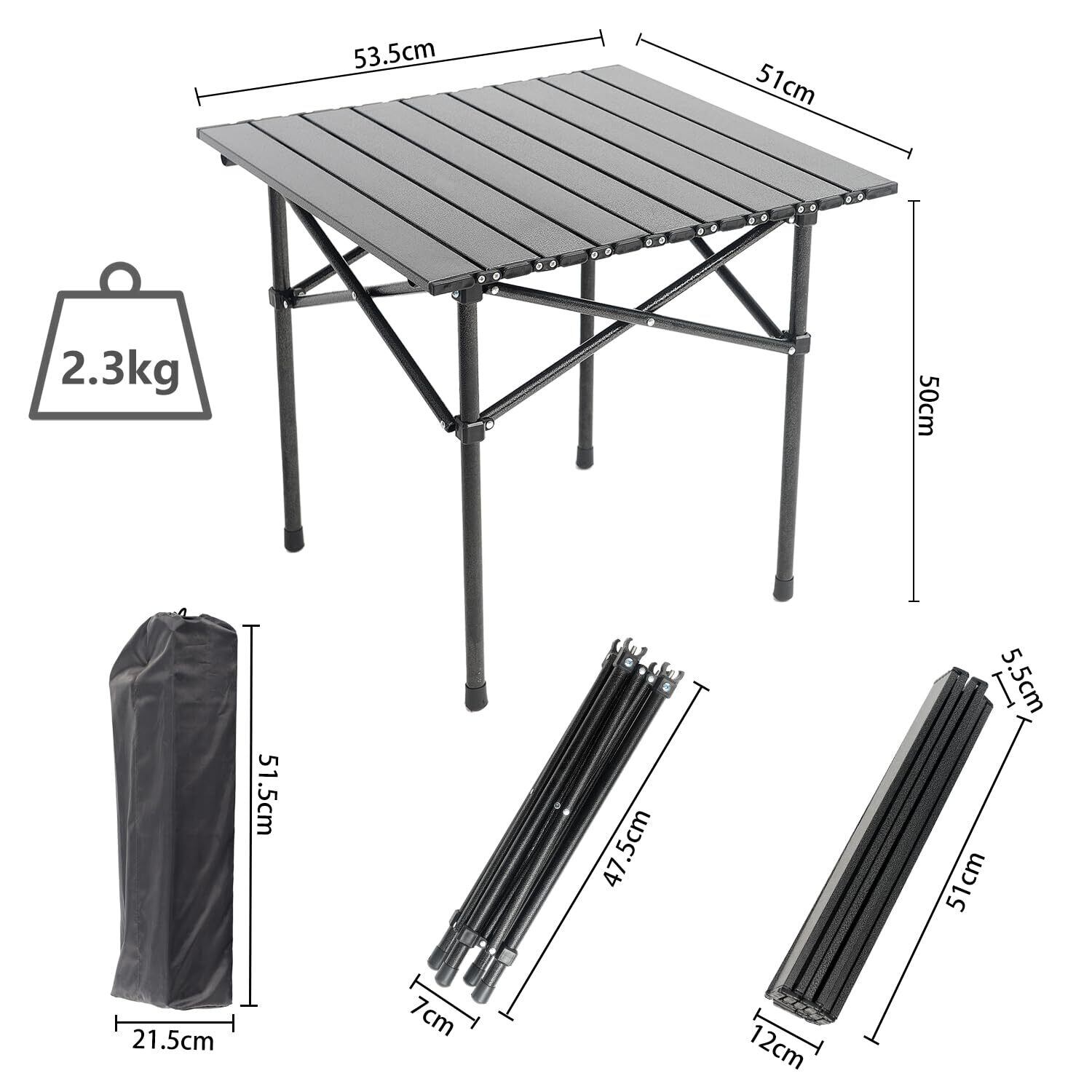 53.5cm

51cm

2.3kg

50cm

51.5cm

21.5cm

47.5cm

7cm

5.5cm

51cm

12cm