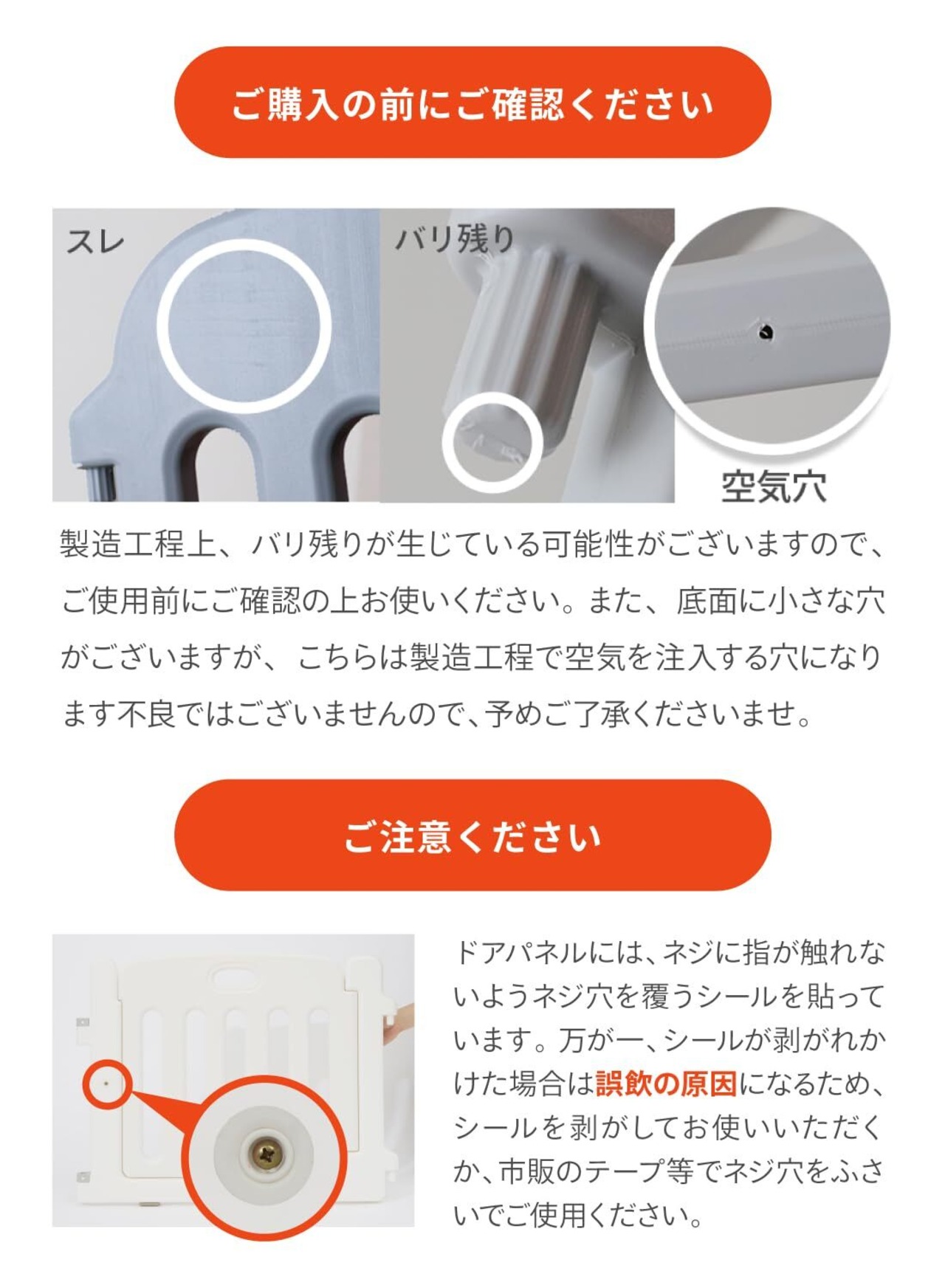 ご購入の前にご確認ください

スレ

バリ残り

空気穴

製造工程上、バリ残りが生じている可能性がございますので、ご使用前にご確認の上お使いください。また、底面に小さな穴がございますが、こちらは製造工程で空気を注入する穴になります不良ではございませんので、予めご了承くださいませ。

ご注意ください

ドアパネルには、ネジに指が触れないようネジ穴を覆うシールを貼っています。万が一、シールが剥がれかけた場合は誤飲の原因になるため、シールを剥がしてお使いいただくか、市販のテープ等でネジ穴をふさいでご使用ください。