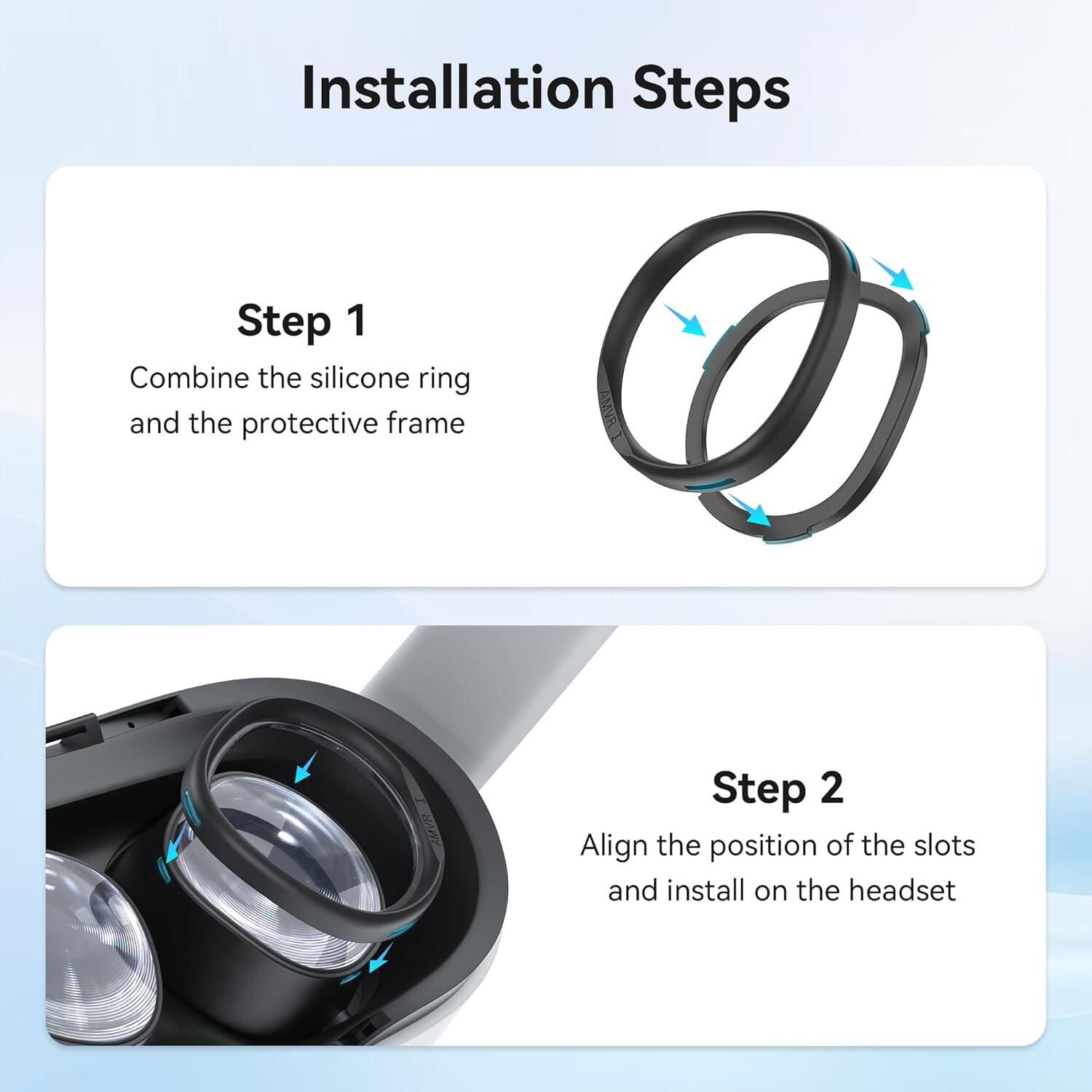 Installation Steps

Step 1
Combine the silicone ring and the protective frame

AMVR

Step 2
Align the position of the slots and install on the headset

AMVR