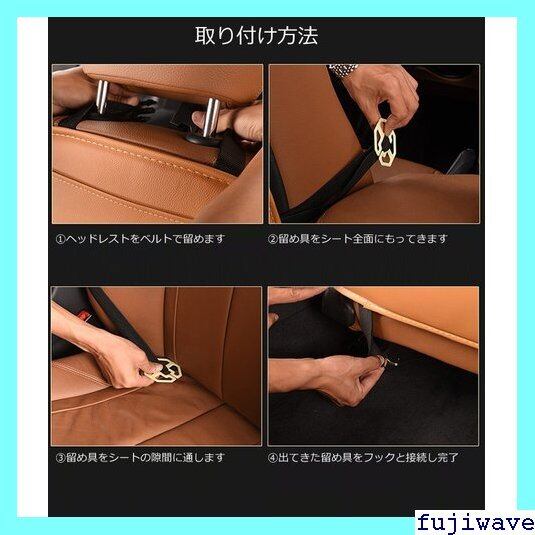 取り付け方法

①ヘッドレストをベルトで留めます

②留め具をシート全面にもってきます

③留め具をシートの隙間に通します

④出てきた留め具をフックと接続し完了

fujiwave