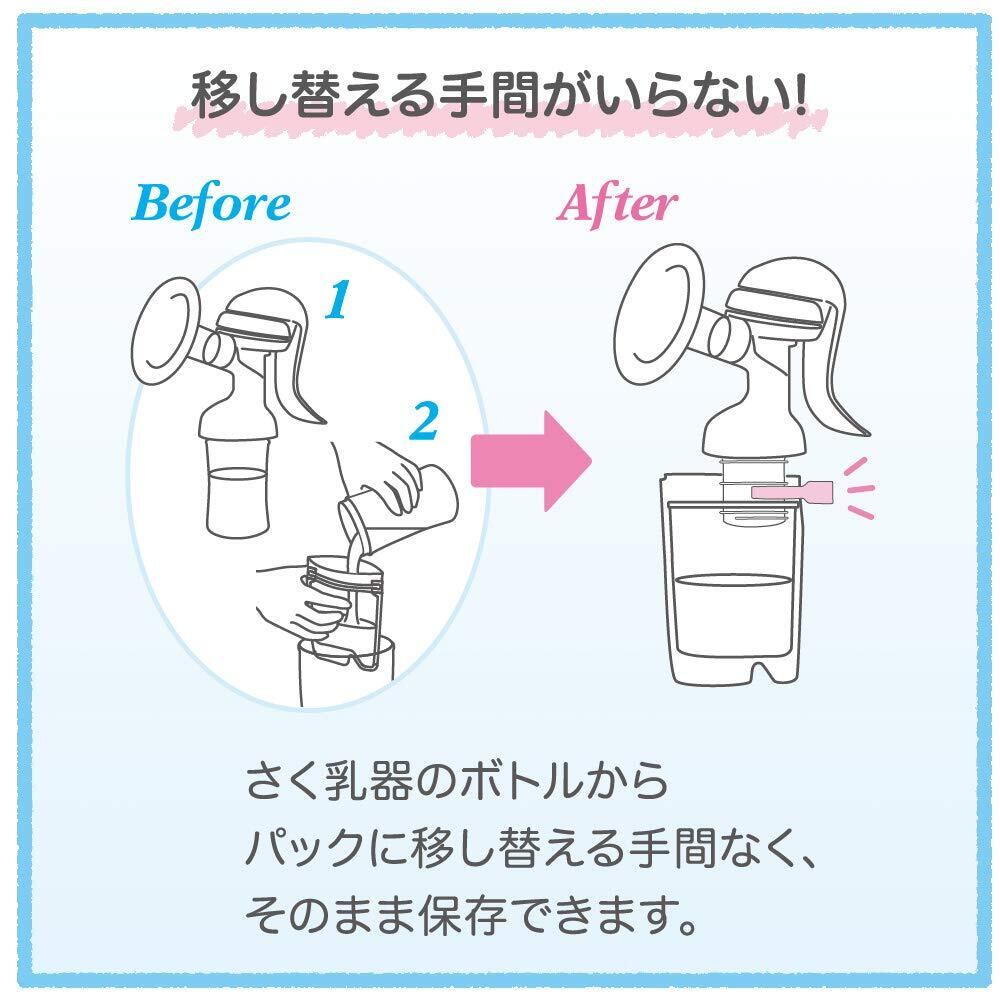 移し替える手間がいらない!

Before

1

2

After

さく乳器のボトルから
パックに移し替える手間なく、
そのまま保存できます。