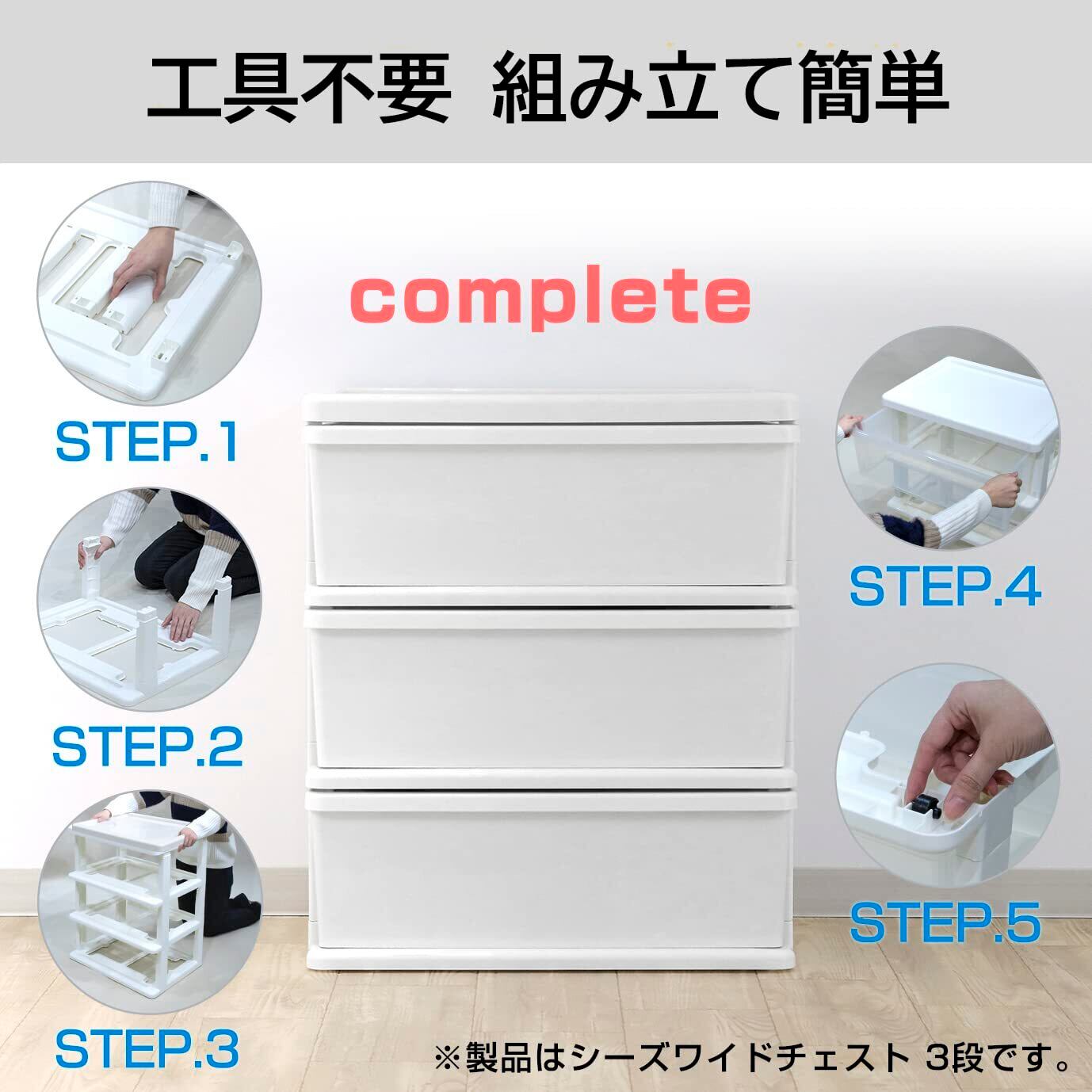 工具不要 組み立て簡単

complete

STEP.1

STEP.2

STEP.3

STEP.4

STEP.5

※製品はシーズワイドチェスト 3段です。