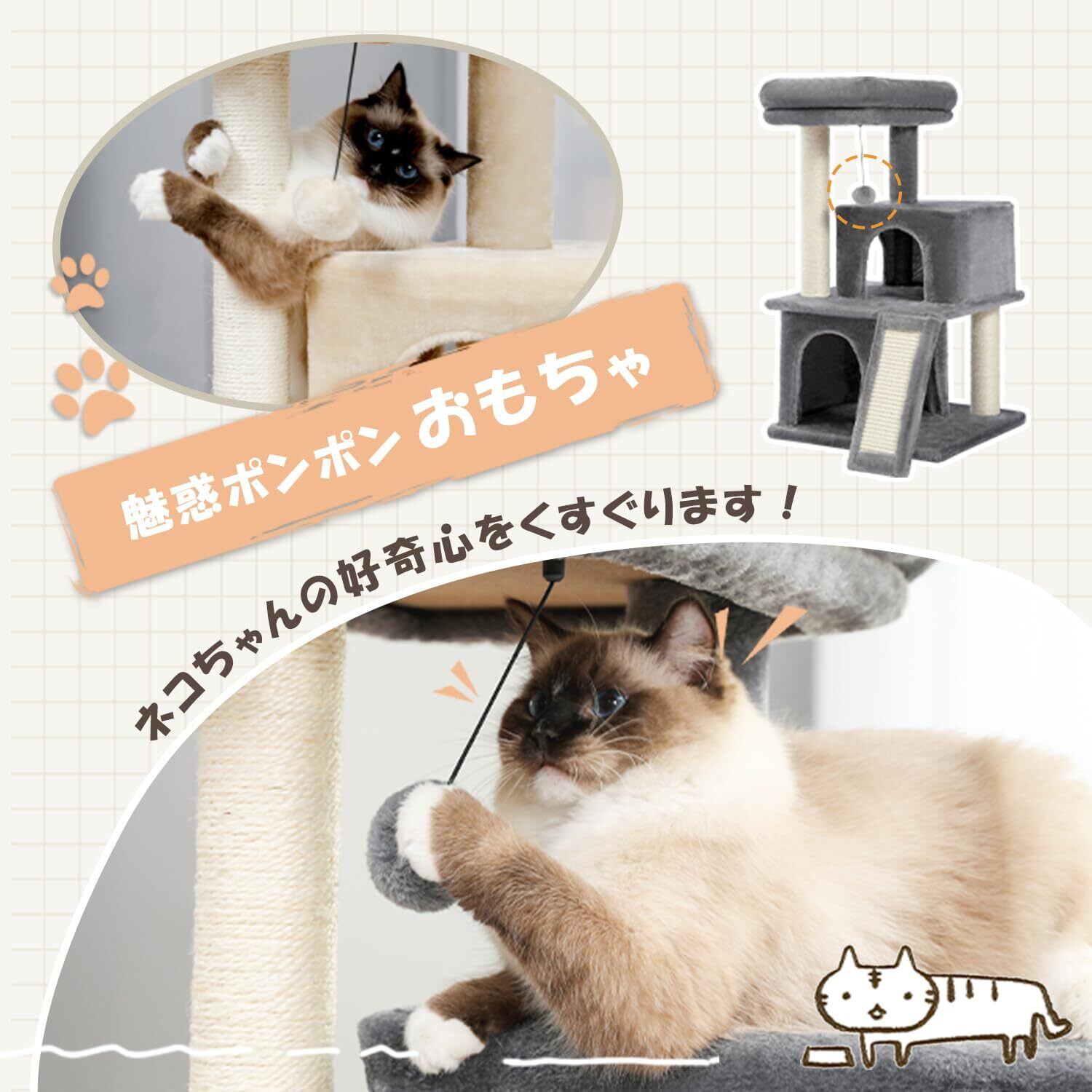 魅惑ポンポン おもちゃ

ネコちゃんの好奇心をくすぐります！