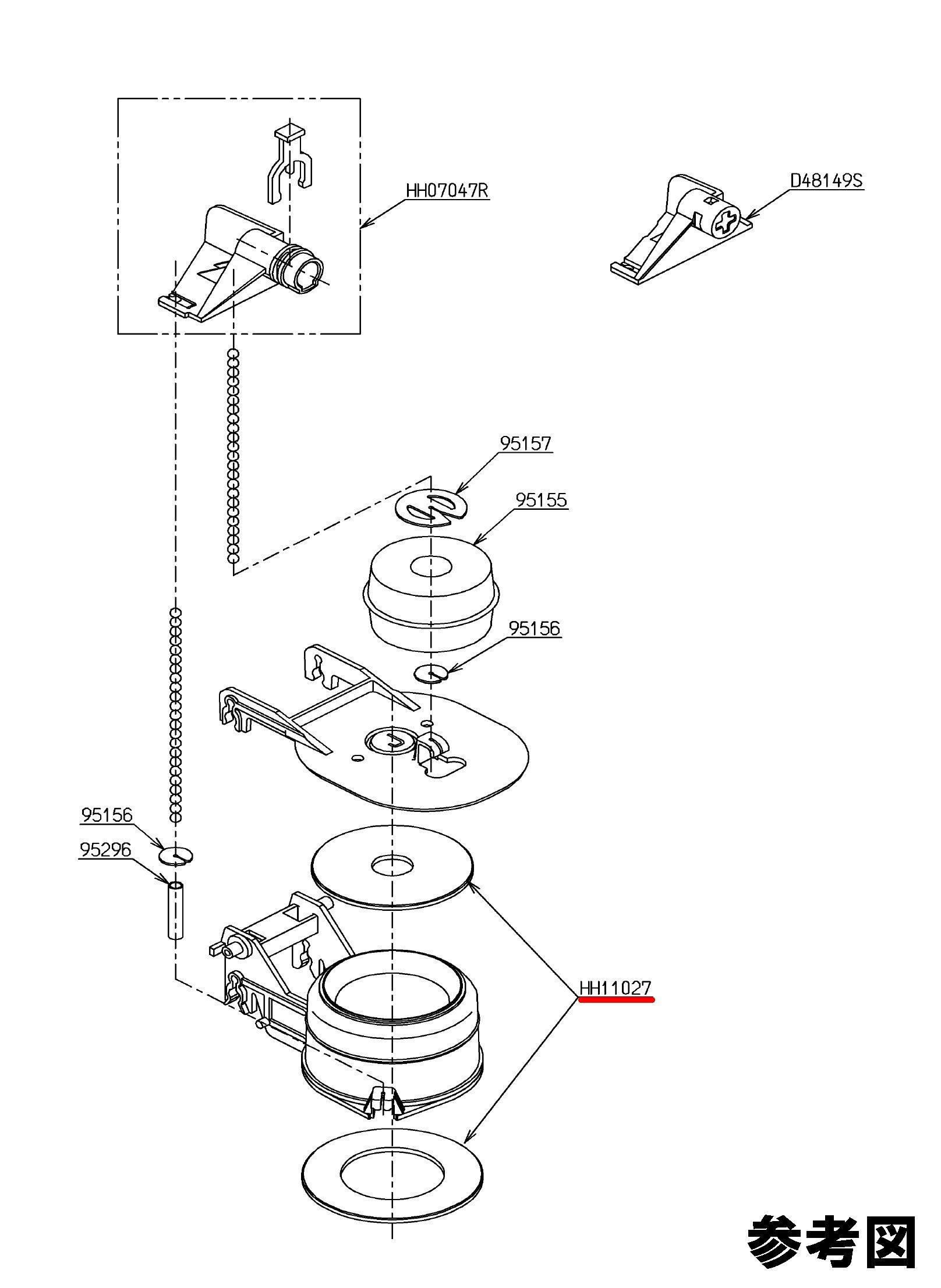 HH07047R

D48149S

95157

95155

95156

95156

95296

HH11027

参考図