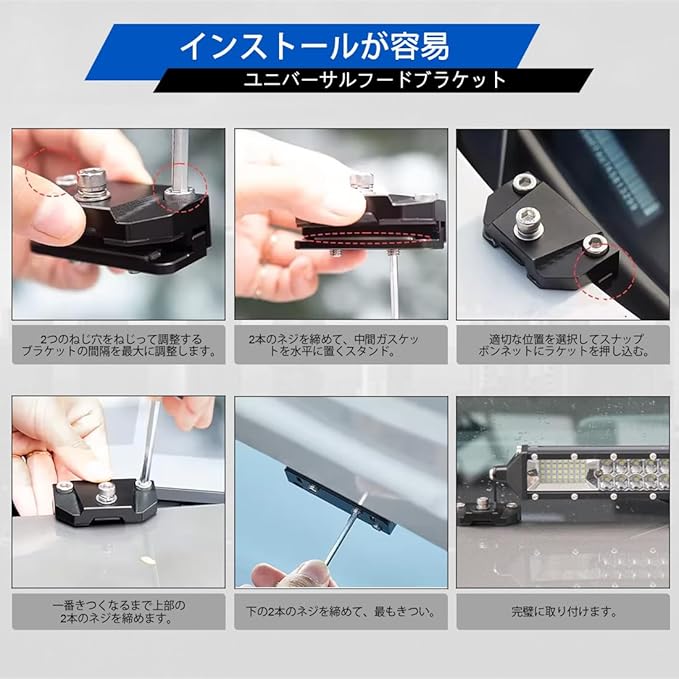 インストールが容易
ユニバーサルフードブラケット

2つのねじ穴をねじって調整する
ブラケットの間隔を最大に調整します。

2本のネジを締めて、中間ガスケットを水平に置くスタンド。

適切な位置を選択してスナップ
ボンネットにラケットを押し込む。

一番きつくなるまで上部の
2本のネジを締めます。

下の2本のネジを締めて、最もきつい。

完璧に取り付けます。