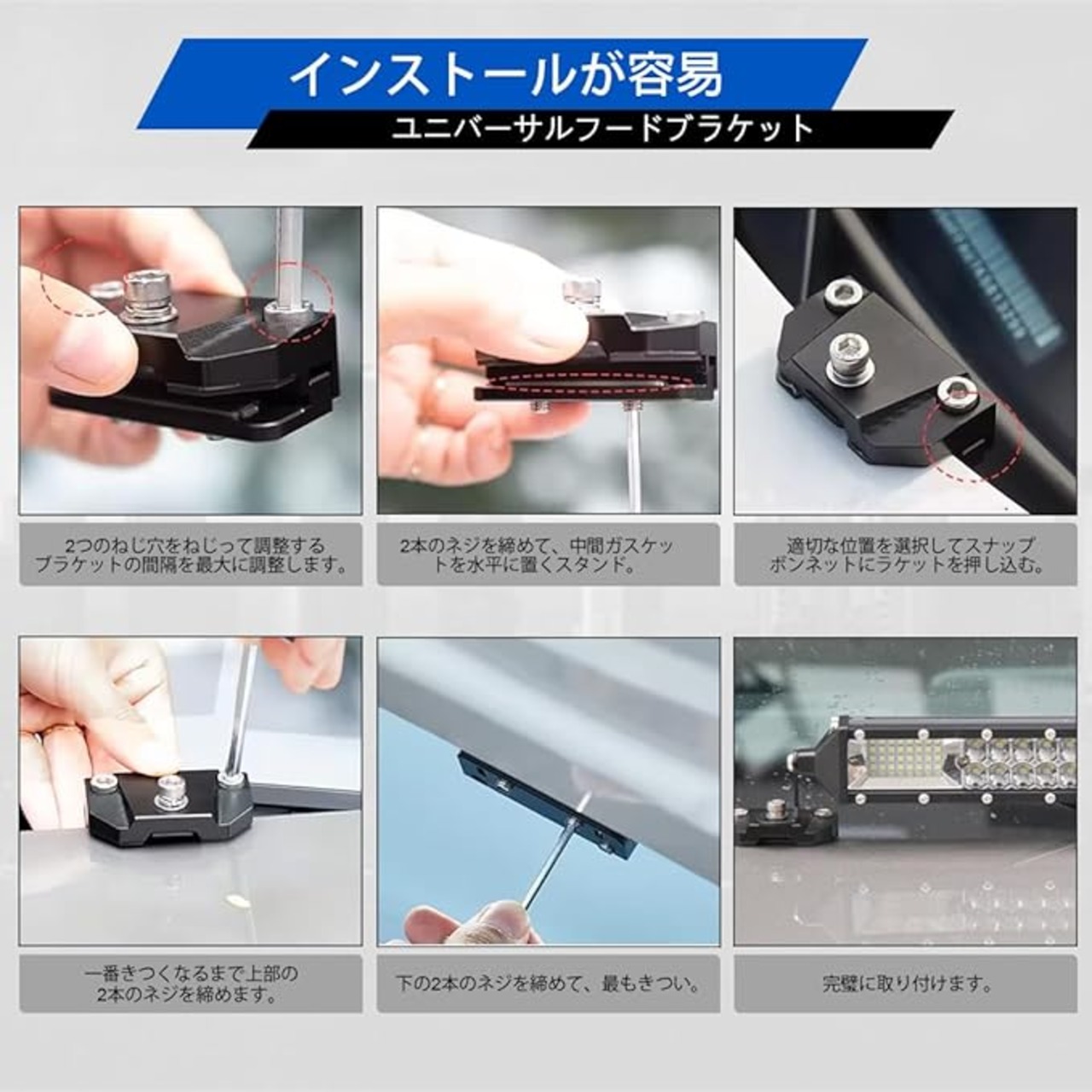 インストールが容易

ユニバーサルフードブラケット

2つのねじ穴をねじって調整するブラケットの間隔を最大に調整します。

2本のネジを締めて、中間ガスケットを水平に置くスタンド。

適切な位置を選択してスナップボンネットにラケットを押し込む。

一番きつくなるまで上部の2本のネジを締めます。

下の2本のネジを締めて、最もきつい。

完璧に取り付けます。