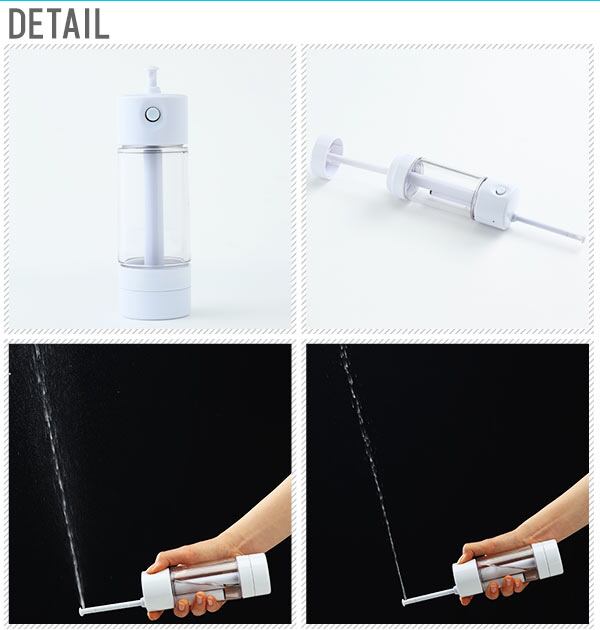 DETAIL