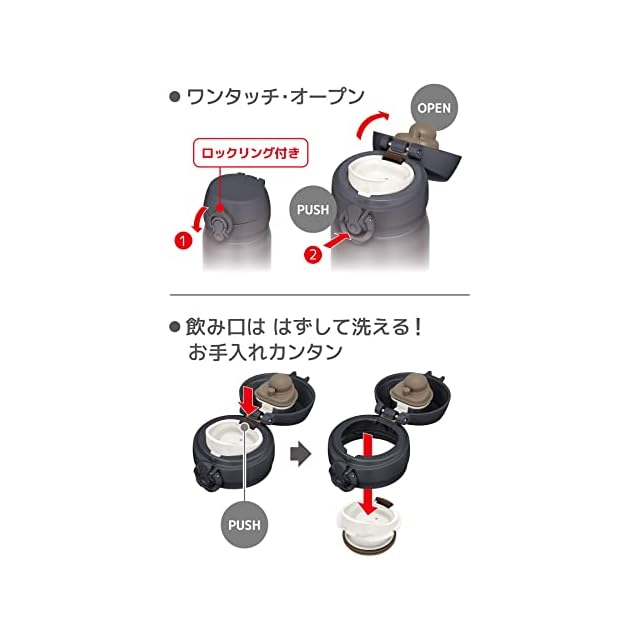 ● ワンタッチ・オープン

OPEN

ロックリング付き

PUSH

1

2

● 飲み口は はずして洗える！
お手入れカンタン

PUSH