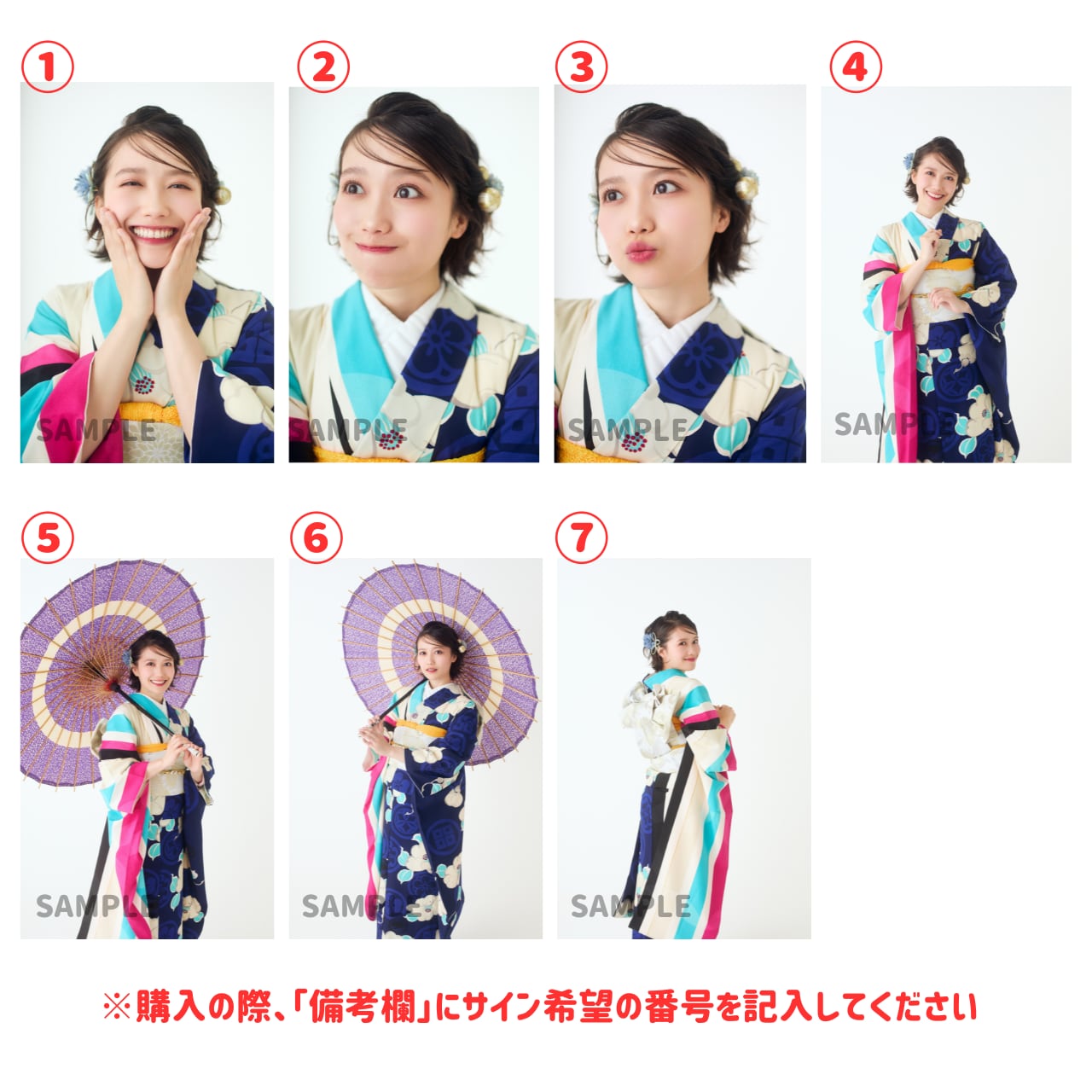 ①

SAMPLE

②

SAMPLE

③

SAMPLE

④

SAMPLE

⑤

SAMPLE

⑥

SAMPLE

⑦

SAMPLE

※購入の際、「備考欄」にサイン希望の番号を記入してください