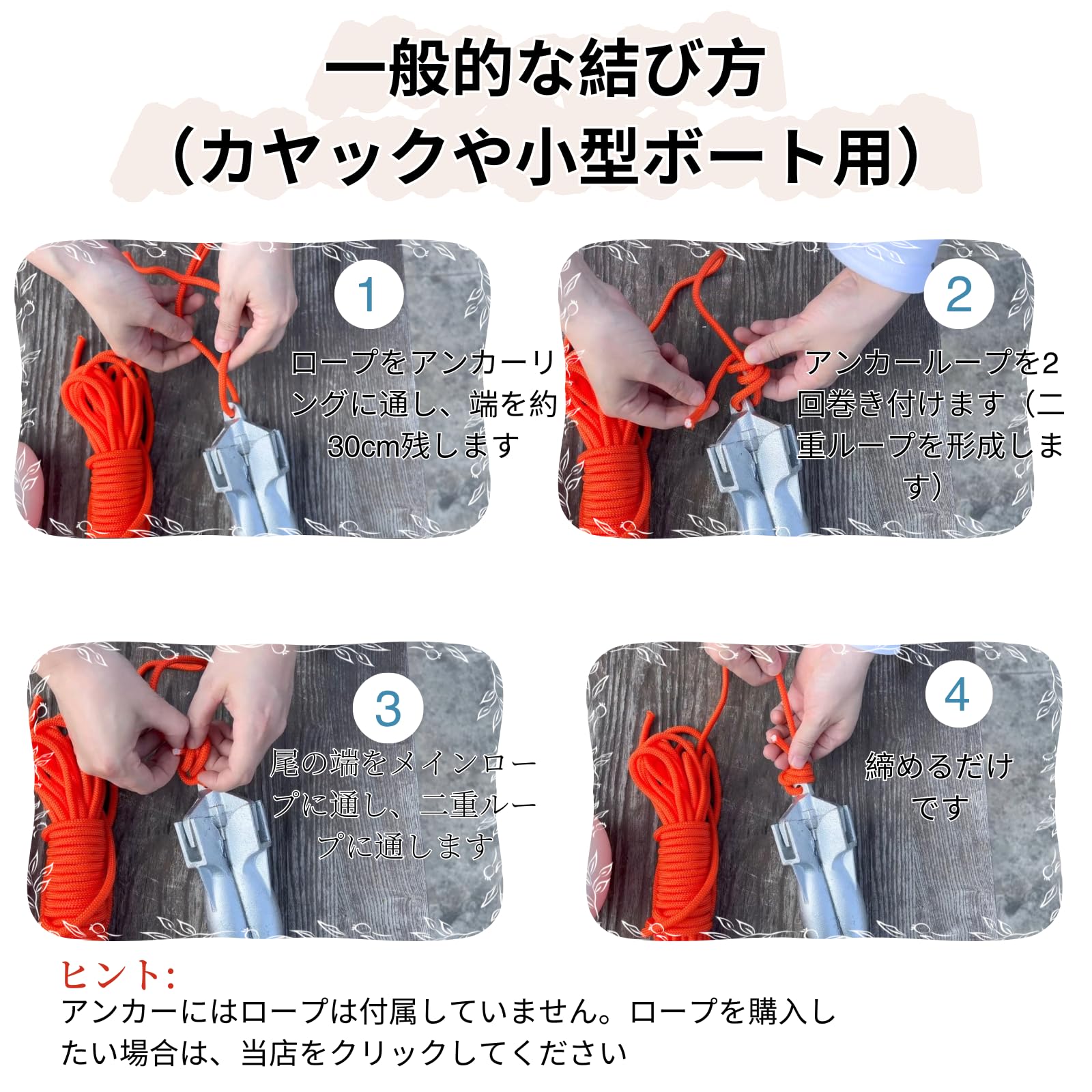 一般的な結び方
（カヤックや小型ボート用）

1
ロープをアンカーリングに通し、端を約30cm残します

2
アンカーループを2回巻き付けます（二重ループを形成します）

3
尾の端をメインロープに通し、二重ループに通します

4
締めるだけです

ヒント:
アンカーにはロープは付属していません。ロープを購入したい場合は、当店をクリックしてください