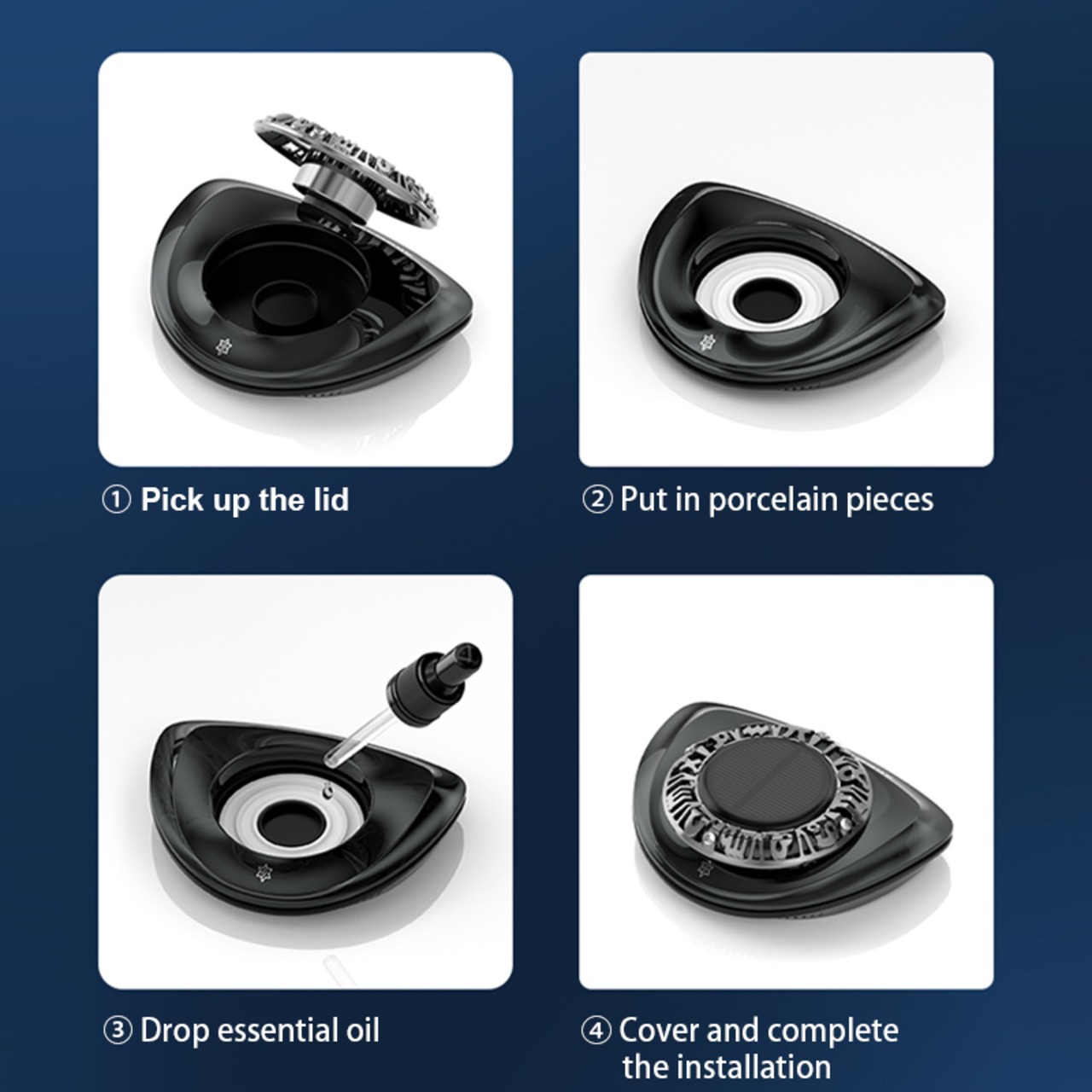 ① Pick up the lid

② Put in porcelain pieces

③ Drop essential oil

④ Cover and complete the installation