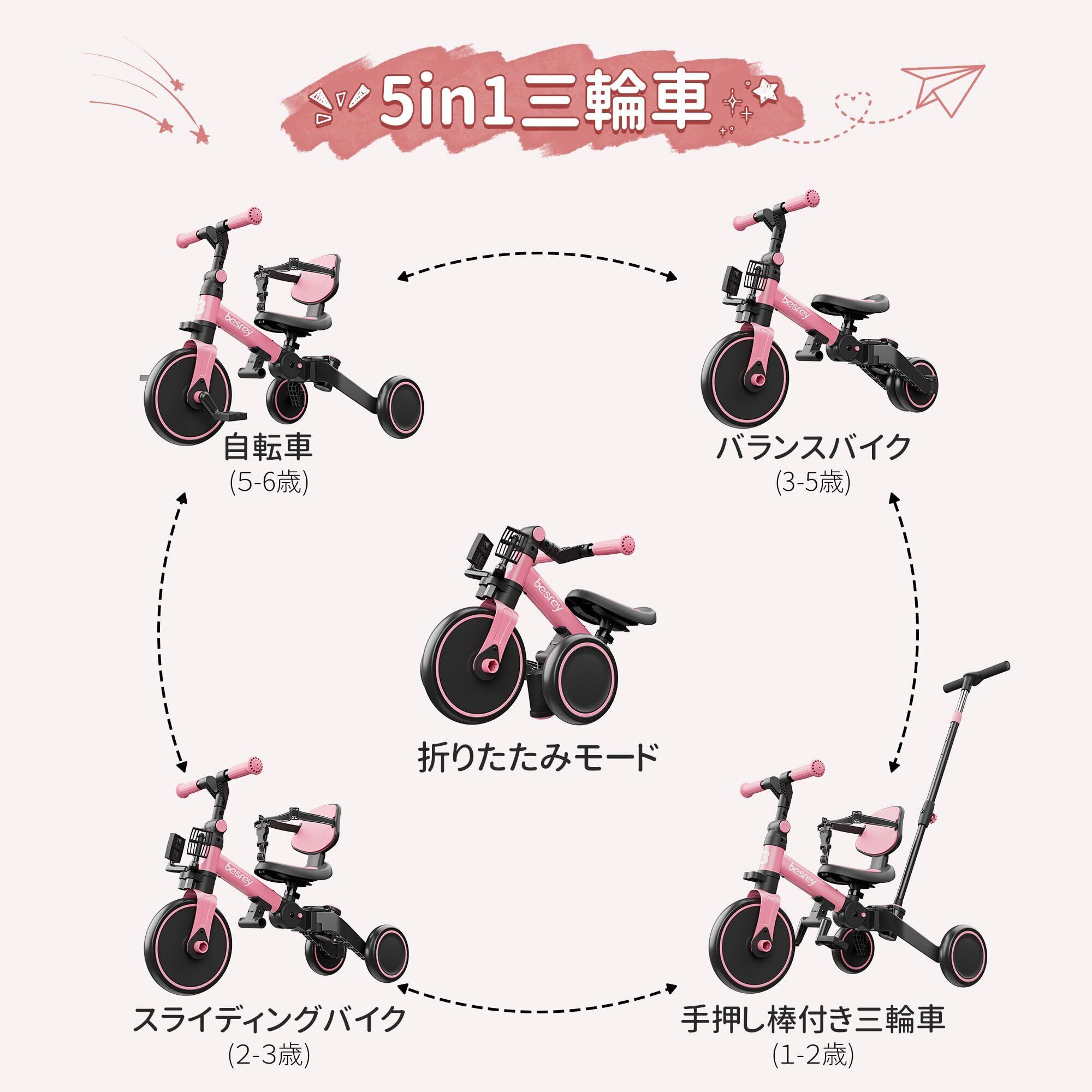 5in1三輪車

besrey

自転車
(5-6歳)

besrey

バランスバイク
(3-5歳)

besrey

折りたたみモード

besrey

スライディングバイク
(2-3歳)

besrey

手押し棒付き三輪車
(1-2歳)