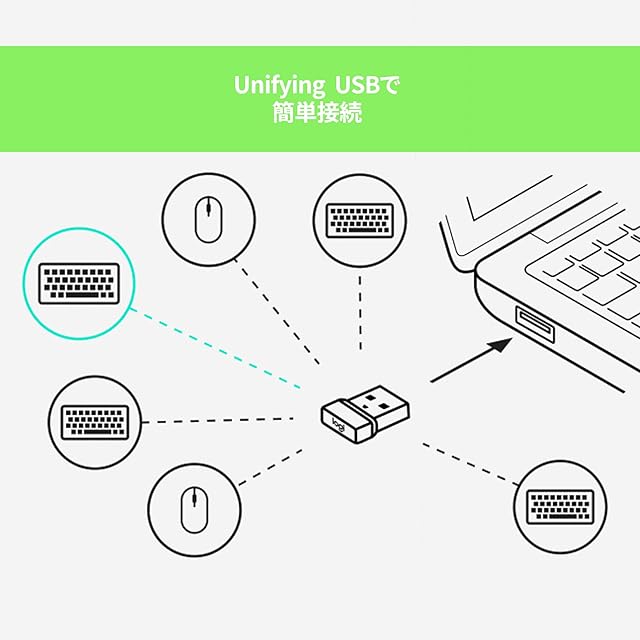 Unifying USBで
簡単接続

logi