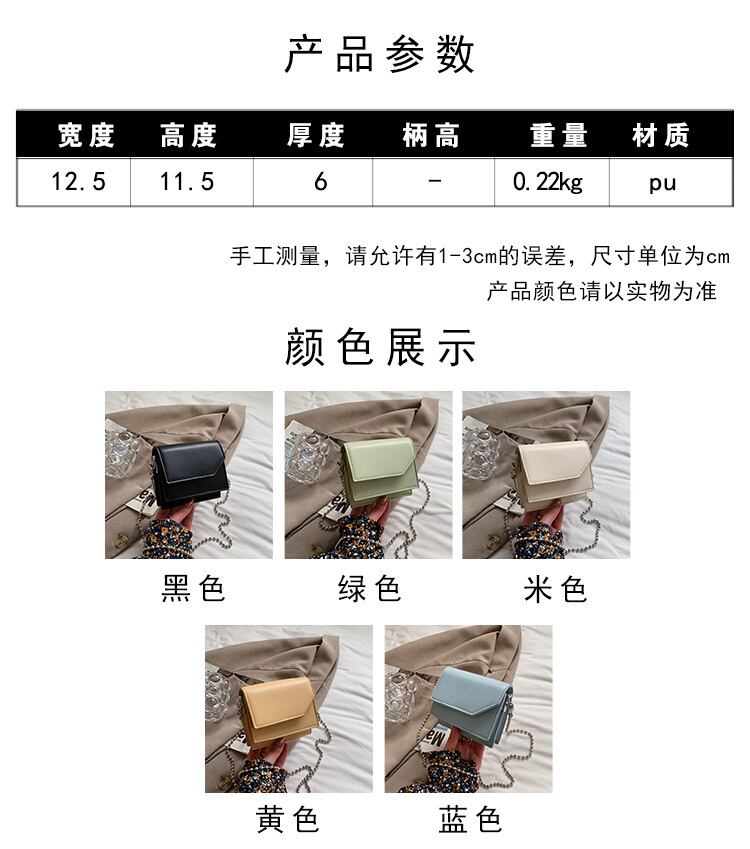 产品参数

| 宽度 | 高度 | 厚度 | 柄高 | 重量 | 材质 |
|---|---|---|---|---|---|
| 12.5 | 11.5 | 6 | - | 0.22kg | pu |

手工测量，请允许有1-3cm的误差，尺寸单位为cm
产品颜色请以实物为准

颜色展示

黑色
绿色
米色
黄色
蓝色