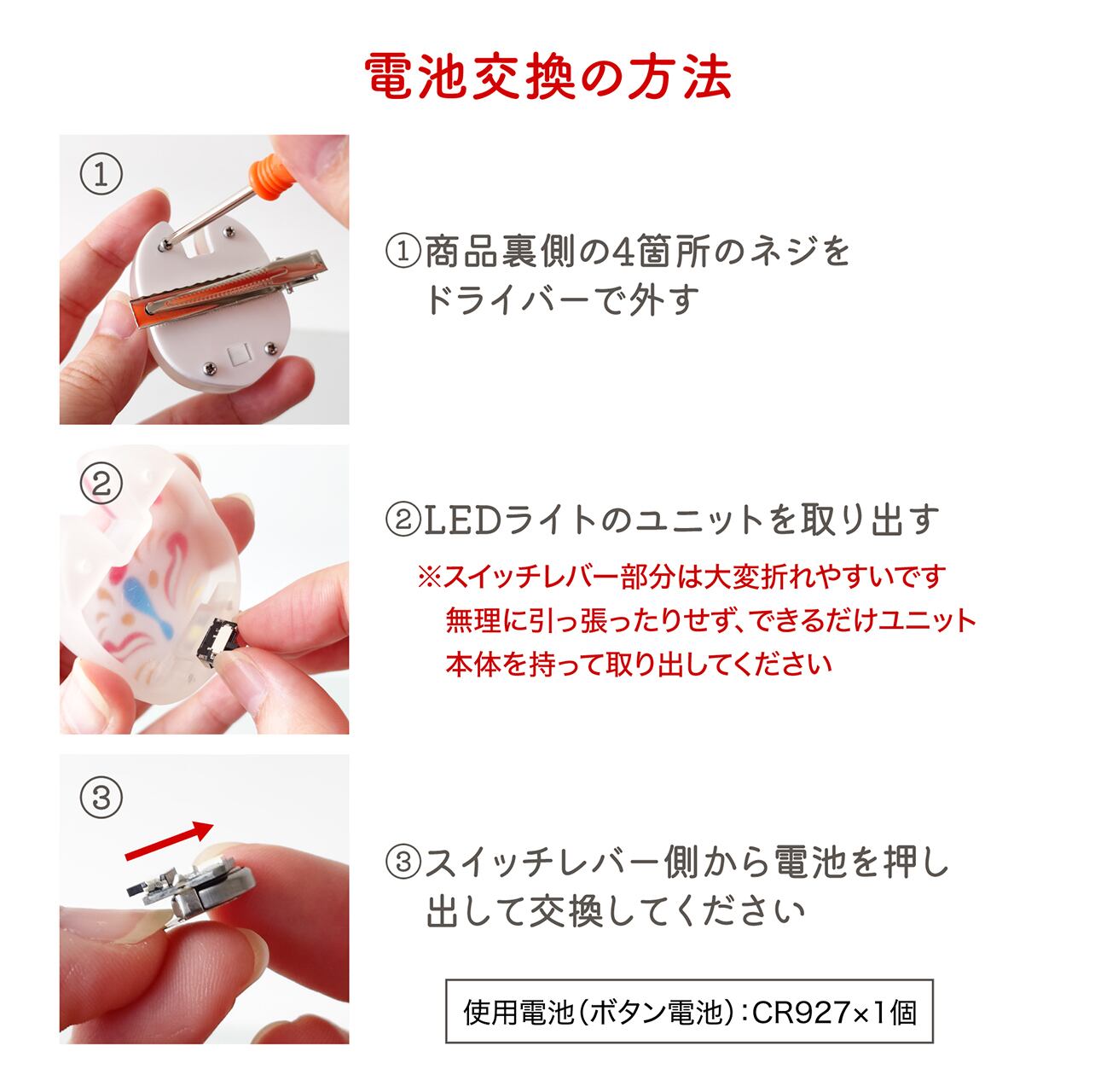 電池交換の方法

①

①商品裏側の4箇所のネジをドライバーで外す

②

②LEDライトのユニットを取り出す
※スイッチレバー部分は大変折れやすいです
無理に引っ張ったりせず、できるだけユニット本体を持って取り出してください

③

③スイッチレバー側から電池を押し出して交換してください

使用電池(ボタン電池):CR927×1個