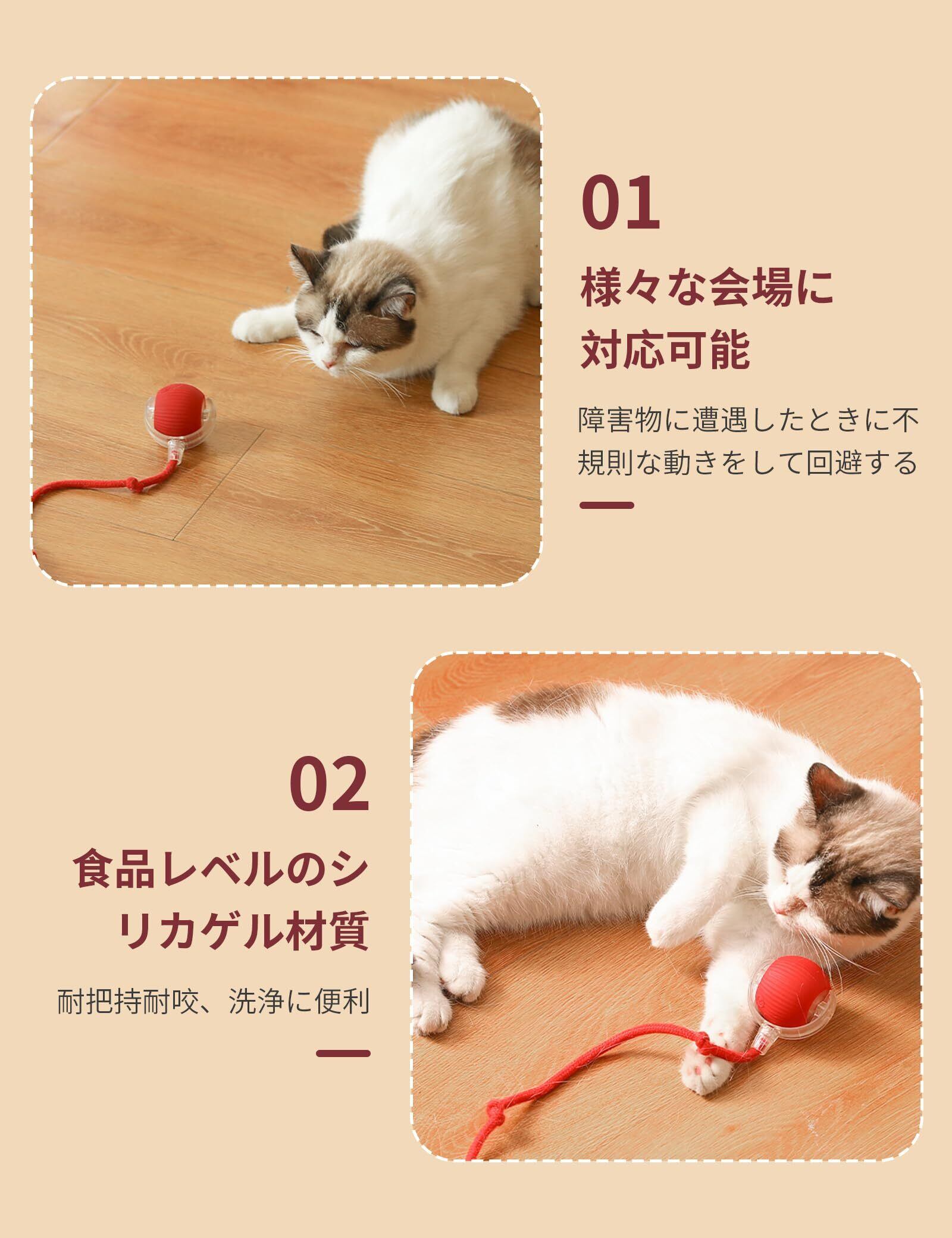 01

様々な会場に対応可能

障害物に遭遇したときに不規則な動きをして回避する

02

食品レベルのシリカゲル材質

耐把持耐咬、洗浄に便利