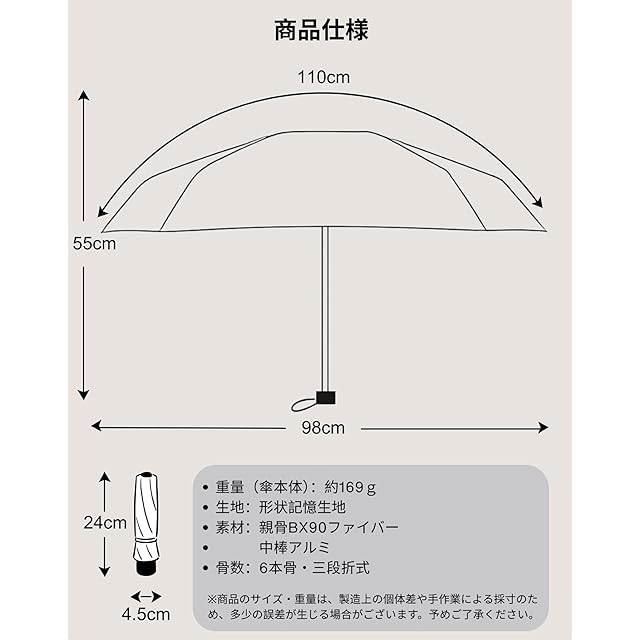 商品仕様

110cm

55cm

98cm

24cm

4.5cm

• 重量（傘本体）：約169ｇ
• 生地：形状記憶生地
• 素材：親骨BX90ファイバー
• 中棒アルミ
• 骨数：6本骨・三段折式

※商品のサイズ・重量は、製造上の個体差や手作業による採寸のため、多少の誤差が生じる場合がございます。予めご了承ください。