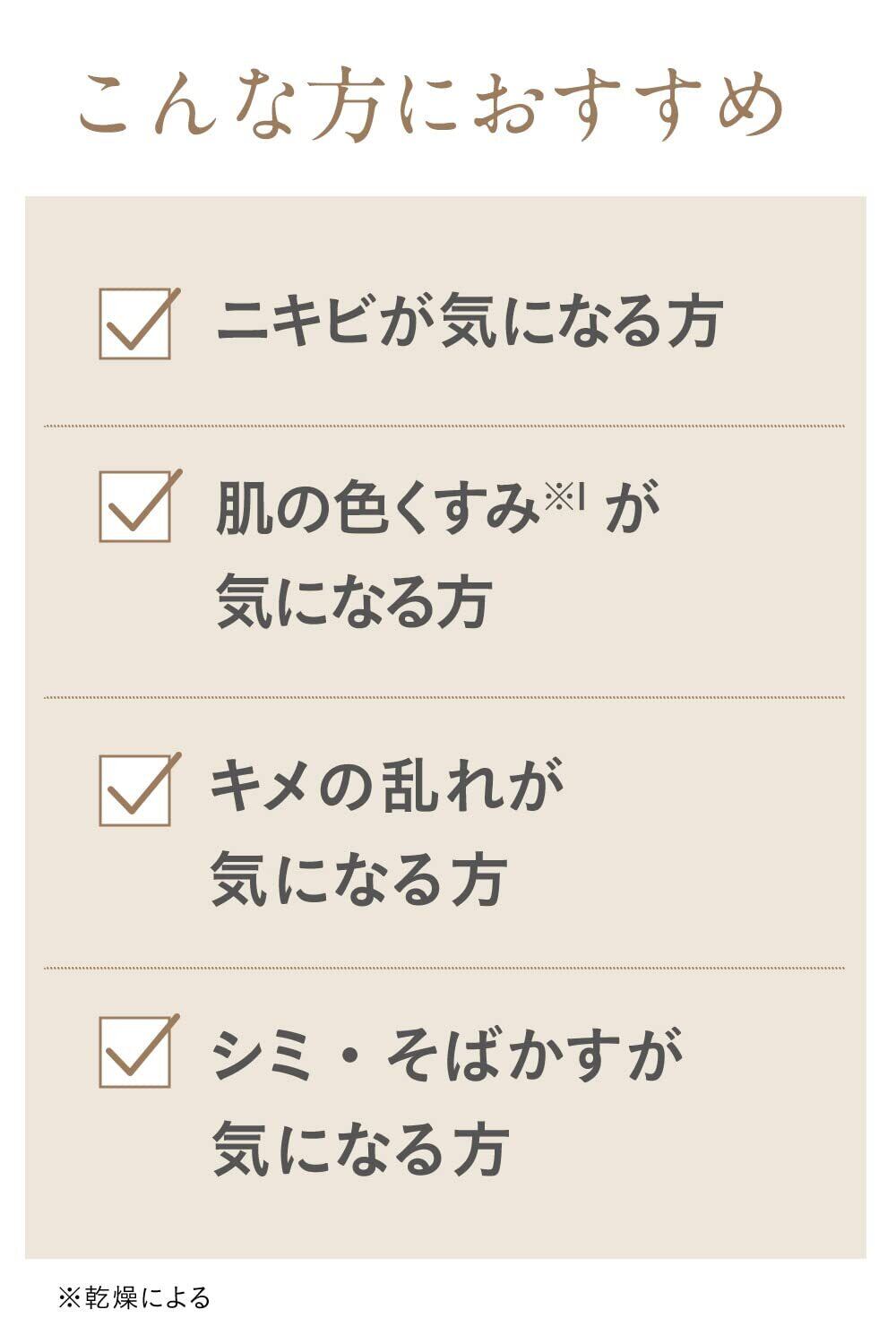 こんな方におすすめ

☑ ニキビが気になる方

☑ 肌の色くすみ$^{※1}$が気になる方

☑ キメの乱れが気になる方

☑ シミ・そばかすが気になる方

※乾燥による