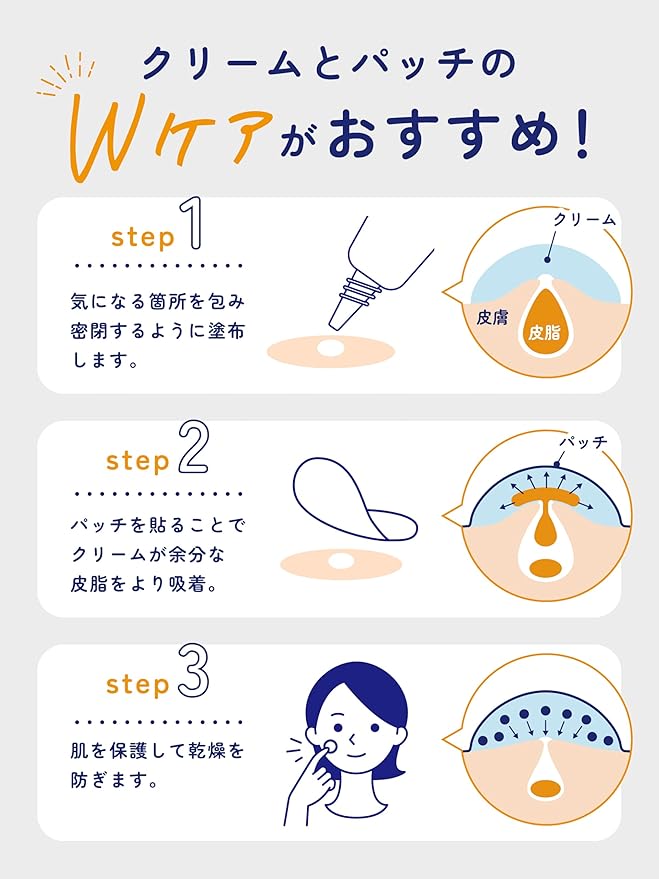 クリームとパッチの
Wケアがおすすめ!

step 1

気になる箇所を包み密閉するように塗布します。

クリーム
皮膚
皮脂

step 2

パッチを貼ることでクリームが余分な皮脂をより吸着。

パッチ

step 3

肌を保護して乾燥を防ぎます。