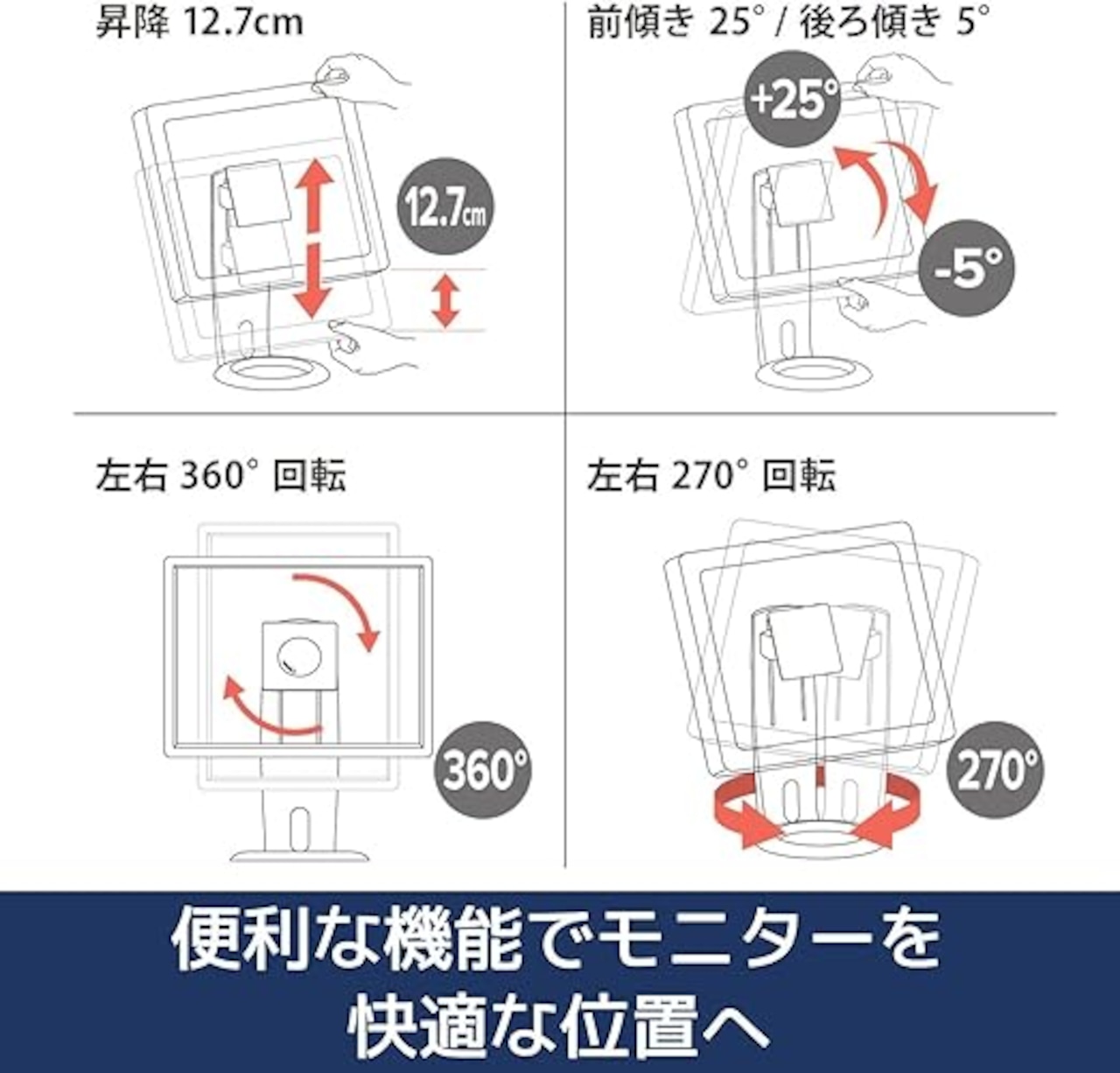 昇降 12.7cm

12.7cm

前傾き 25° / 後ろ傾き 5°

+25°

-5°

左右 360° 回転

360°

左右 270° 回転

270°

便利な機能でモニターを快適な位置へ