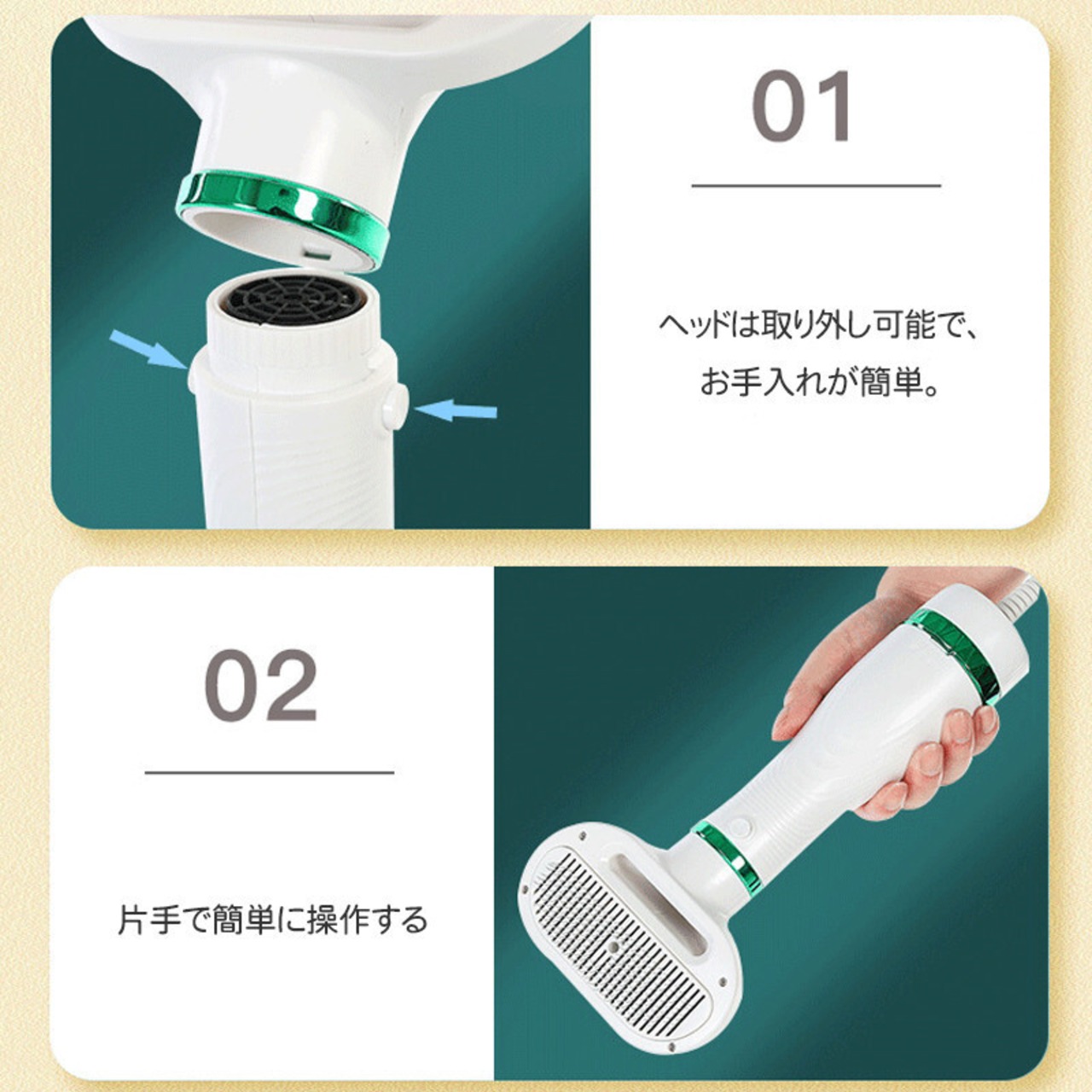 01

ヘッドは取り外し可能で、
お手入れが簡単。

02

片手で簡単に操作する