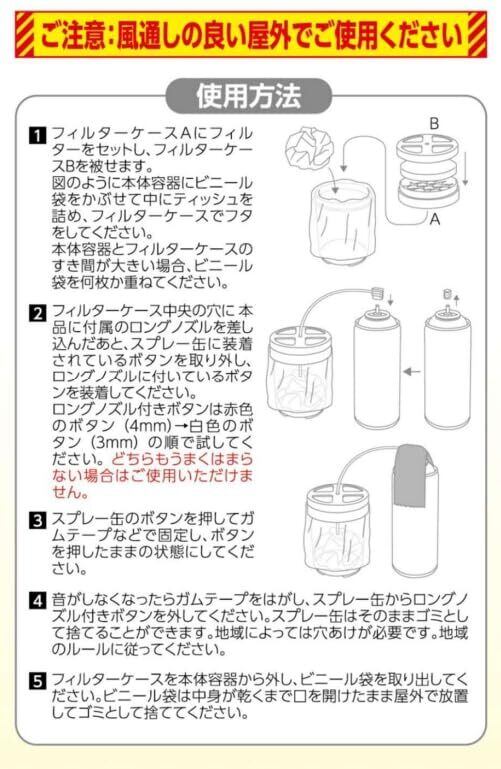 ご注意：風通しの良い屋外でご使用ください

使用方法

1 フィルターケースAにフィルターをセットし、フィルターケースBを被せます。
図のように本体容器にビニール袋をかぶせて中にティッシュを詰め、フィルターケースでフタをしてください。
本体容器とフィルターケースのすき間が大きい場合、ビニール袋を何枚か重ねてください。

B
A

2 フィルターケース中央の穴に 本品に付属のロングノズルを差し込んだあと、スプレー缶に装着されているボタンを取り外し、ロングノズルに付いているボタンを装着してください。
ロングノズル付きボタンは赤色のボタン（4mm）→白色のボタン（3mm）の順で試してください。どちらもうまくはまらない場合はご使用いただけません。

3 スプレー缶のボタンを押してガムテープなどで固定し、ボタンを押したままの状態にしてください。

4 音がしなくなったらガムテープをはがし、スプレー缶からロングノズル付きボタンを外してください。スプレー缶はそのままゴミとして捨てることができます。地域によっては穴あけが必要です。地域のルールに従ってください。

5 フィルターケースを本体容器から外し、ビニール袋を取り出してください。ビニール袋は中身が乾くまで口を開けたまま屋外で放置してゴミとして捨ててください。