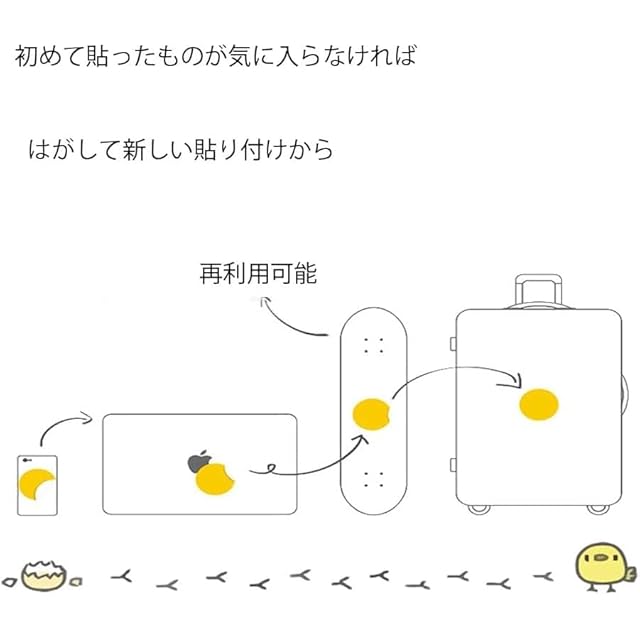 初めて貼ったものが気に入らなければ

はがして新しい貼り付けから

再利用可能