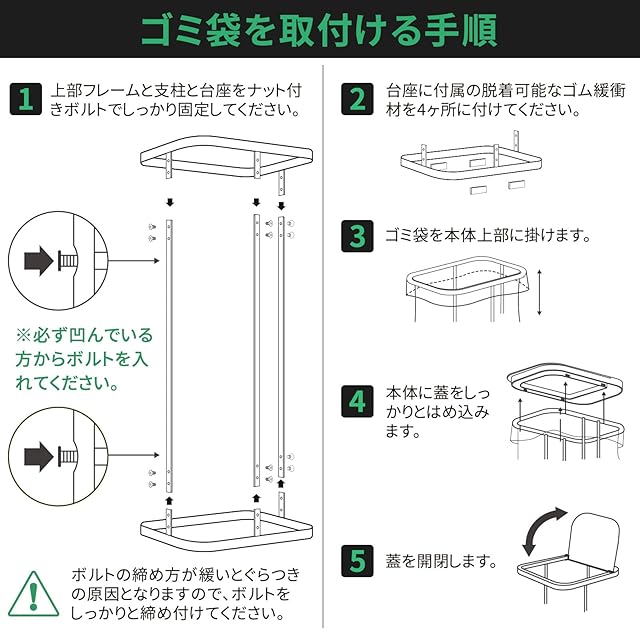 ゴミ袋を取付ける手順

1 上部フレームと支柱と台座をナット付きボルトでしっかり固定してください。

※必ず凹んでいる方からボルトを入れてください。

ボルトの締め方が緩いとぐらつきの原因となりますので、ボルトをしっかりと締め付けてください。

2 台座に付属の脱着可能なゴム緩衝材を4ヶ所に付けてください。

3 ゴミ袋を本体上部に掛けます。

4 本体に蓋をしっかりとはめ込みます。

5 蓋を開閉します。