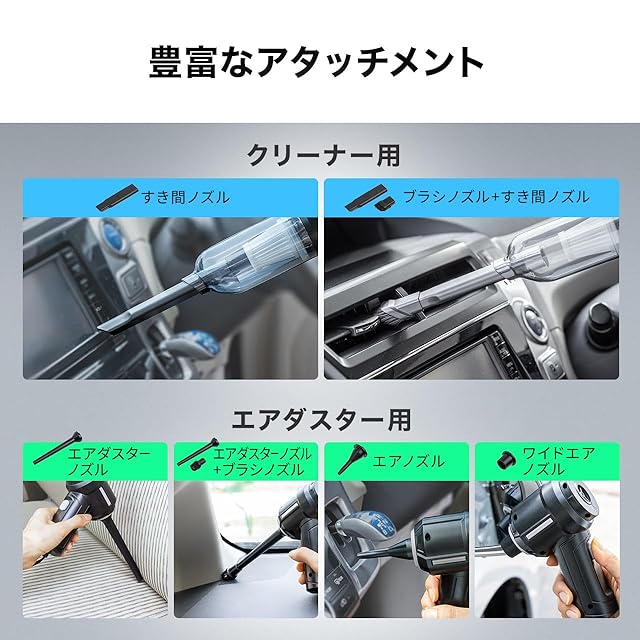 豊富なアタッチメント

クリーナー用

すき間ノズル

ブラシノズル+すき間ノズル

エアダスター用

エアダスターノズル

エアダスターノズル+ブラシノズル

エアノズル

ワイドエアノズル