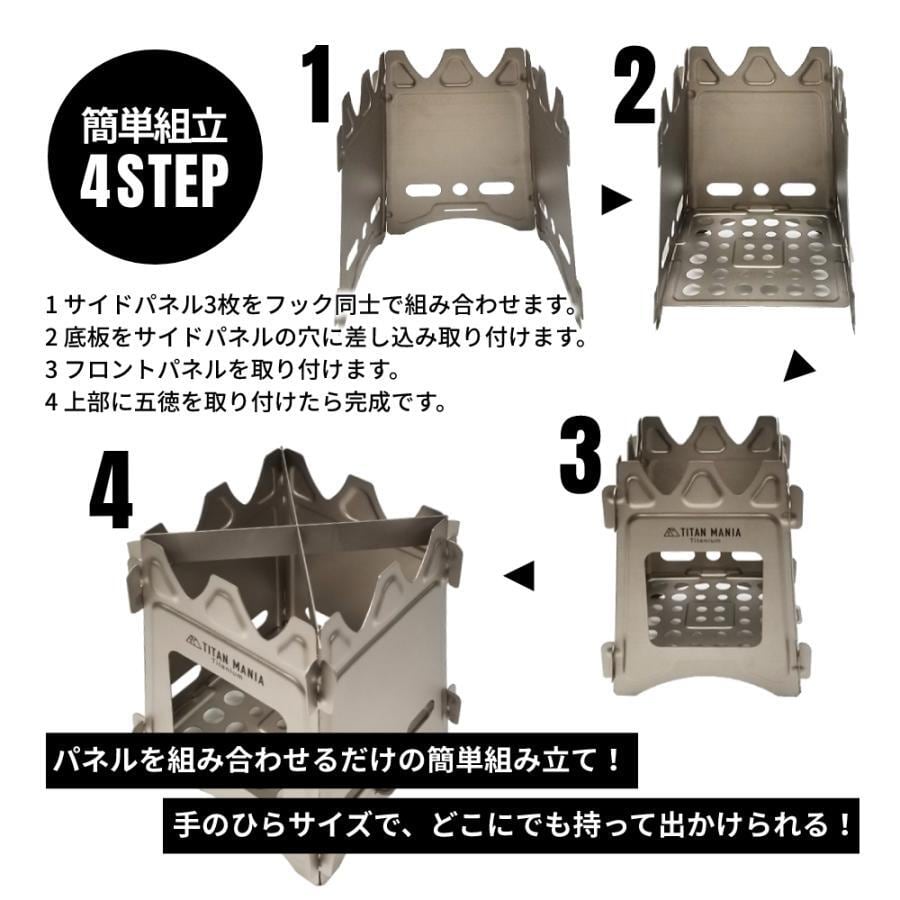 簡単組立
4STEP

1

2

1 サイドパネル3枚をフック同士で組み合わせます。
2 底板をサイドパネルの穴に差し込み取り付けます。
3 フロントパネルを取り付けます。
4 上部に五徳を取り付けたら完成です。

3

TITAN MANIA
Titanium

4

TITAN MANIA
Titanium

パネルを組み合わせるだけの簡単組み立て！

手のひらサイズで、どこにでも持って出かけられる！