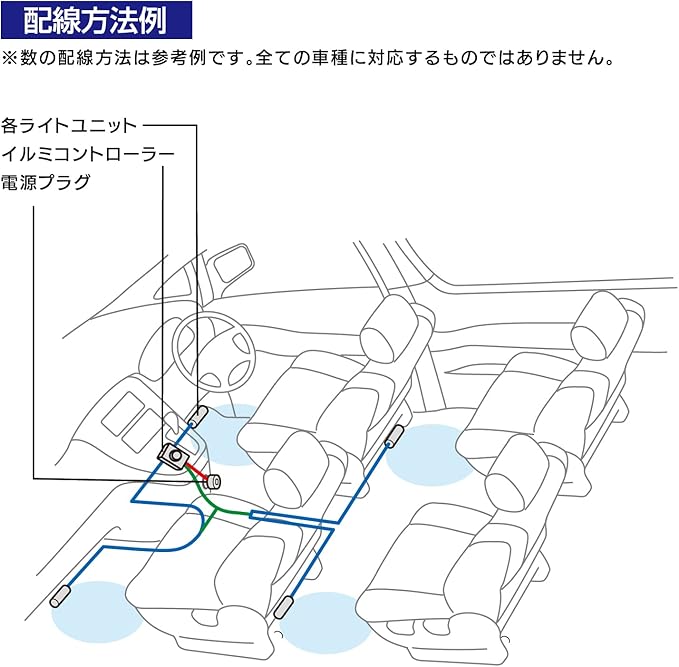 配線方法例
※数の配線方法は参考例です。全ての車種に対応するものではありません。

各ライトユニット
イルミコントローラー
電源プラグ