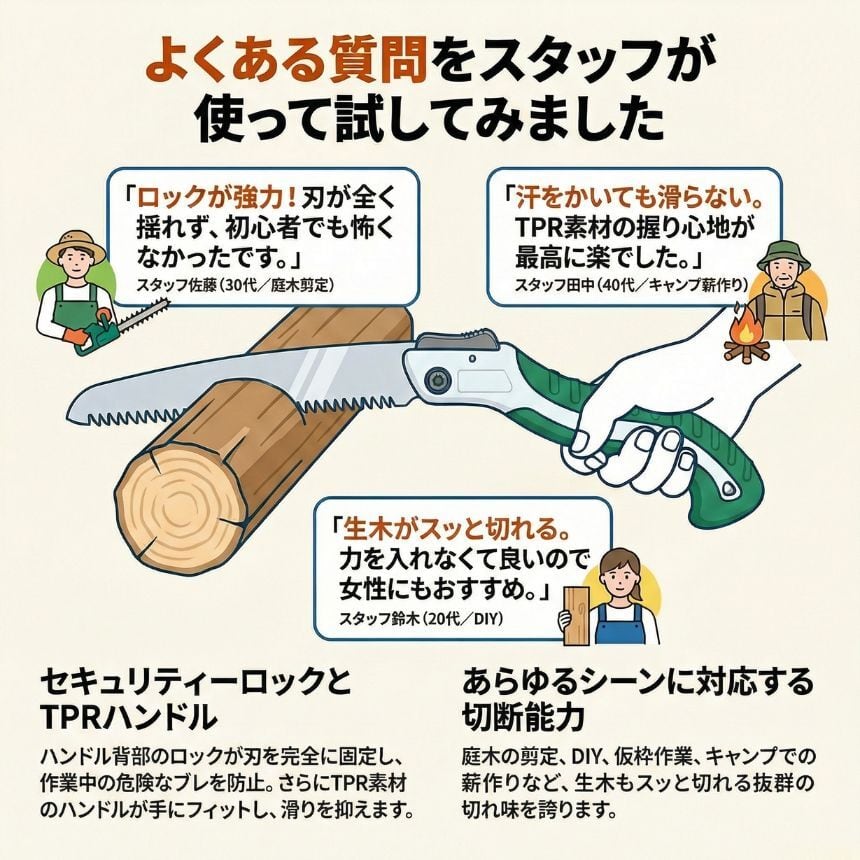 よくある質問をスタッフが使って試してみました

「ロックが強力！刃が全く揺れず、初心者でも怖くなかったです。」
スタッフ佐藤（30代／庭木剪定）

「汗をかいても滑らない。TPR素材の握り心地が最高に楽でした。」
スタッフ田中（40代／キャンプ薪作り）

「生木がスッと切れる。力を入れなくて良いので女性にもおすすめ。」
スタッフ鈴木（20代／DIY）

セキュリティーロックとTPRハンドル

ハンドル背部のロックが刃を完全に固定し、作業中の危険なブレを防止。さらにTPR素材のハンドルが手にフィットし、滑りを抑えます。

あらゆるシーンに対応する切断能力

庭木の剪定、DIY、仮枠作業、キャンプでの薪作りなど、生木もスッと切れる抜群の切れ味を誇ります。