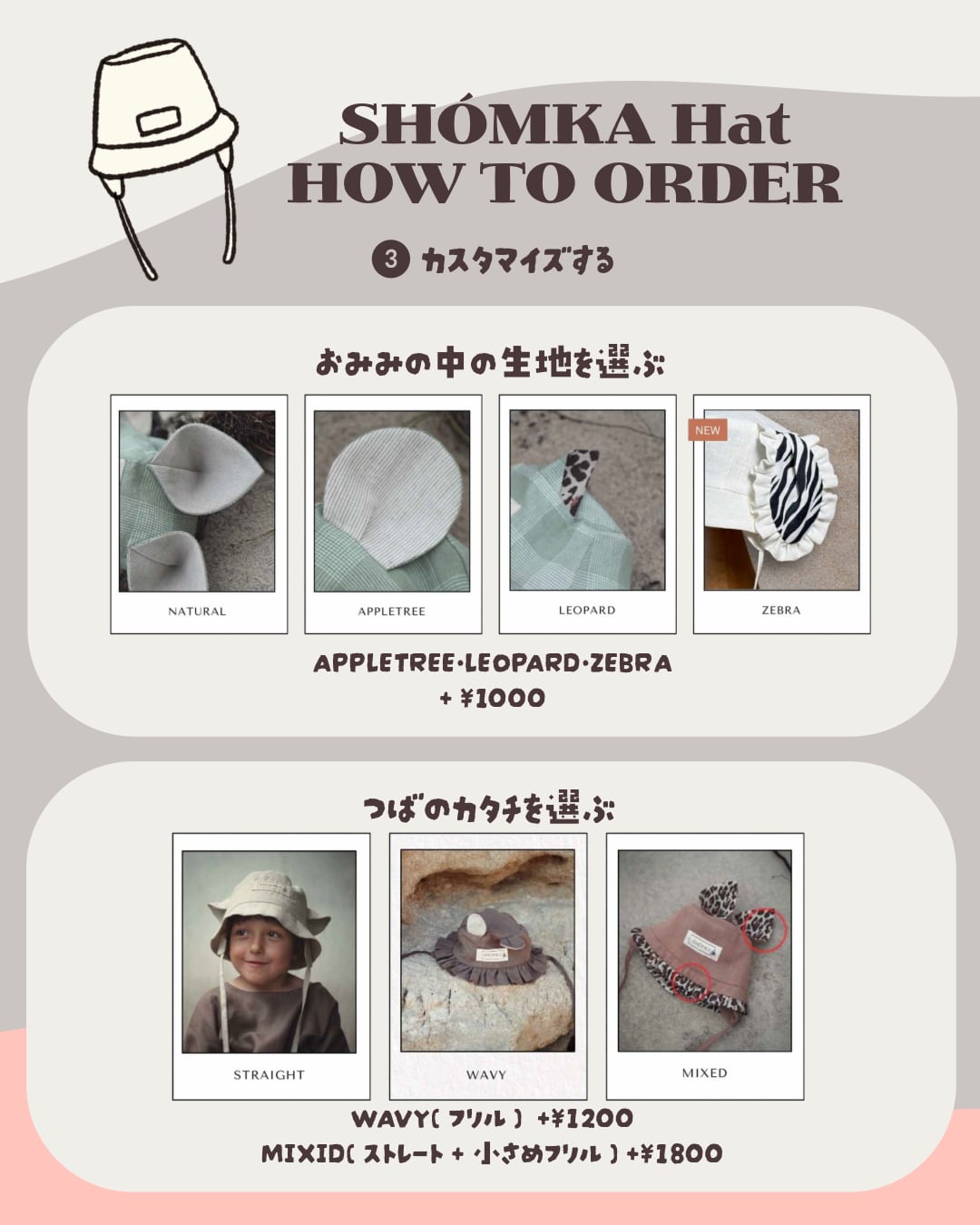 SHÓMKA Hat
HOW TO ORDER

3 カスタマイズする

おみみの中の生地を選ぶ

NATURAL

APPLETREE

LEOPARD

NEW

ZEBRA

APPLETREE·LEOPARD·ZEBRA
+ ¥1000

つばのカタチを選ぶ

STRAIGHT

WAVY

MIXED

WAVY( フリル ) +¥1200
MIXID( ストレート + 小さめフリル ) +¥1800