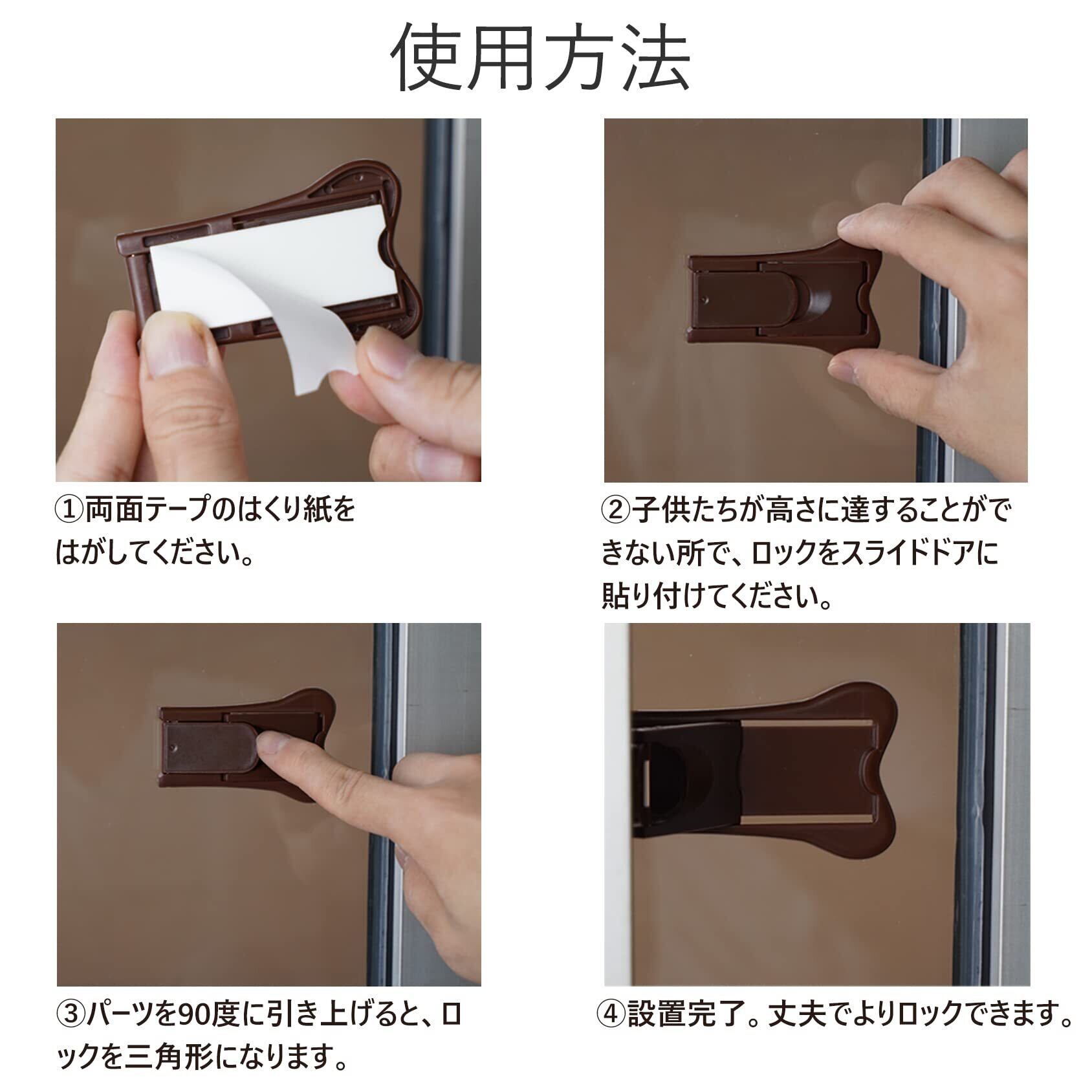 使用方法

①両面テープのはくり紙をはがしてください。

②子供たちが高さに達することができない所で、ロックをスライドドアに貼り付けてください。

③パーツを90度に引き上げると、ロックを三角形になります。

④設置完了。丈夫でよりロックできます。