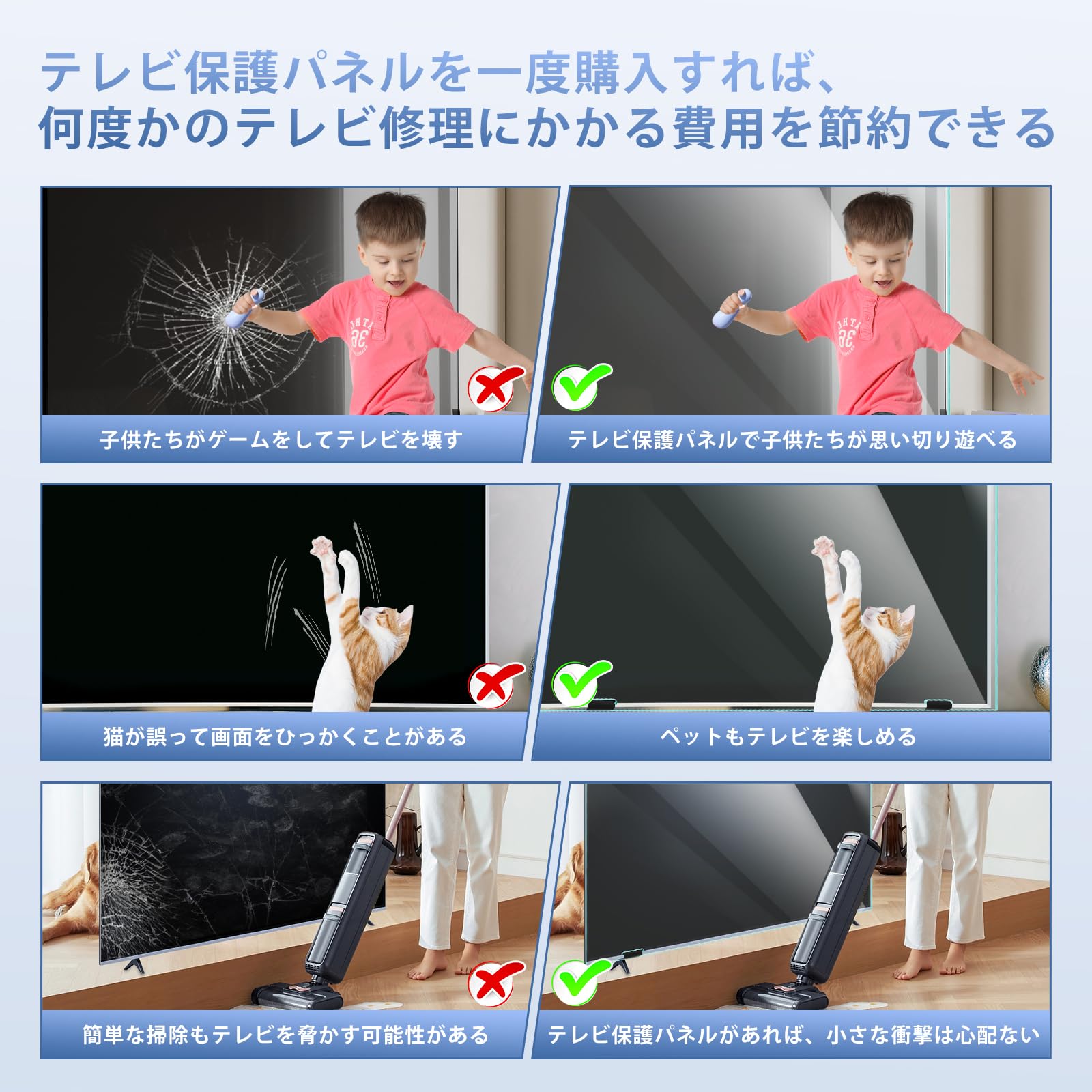 テレビ保護パネルを一度購入すれば、
何度かのテレビ修理にかかる費用を節約できる

子供たちがゲームをしてテレビを壊す

テレビ保護パネルで子供たちが思い切り遊べる

猫が誤って画面をひっかくことがある

ペットもテレビを楽しめる

簡単な掃除もテレビを脅かす可能性がある

テレビ保護パネルがあれば、小さな衝撃は心配ない