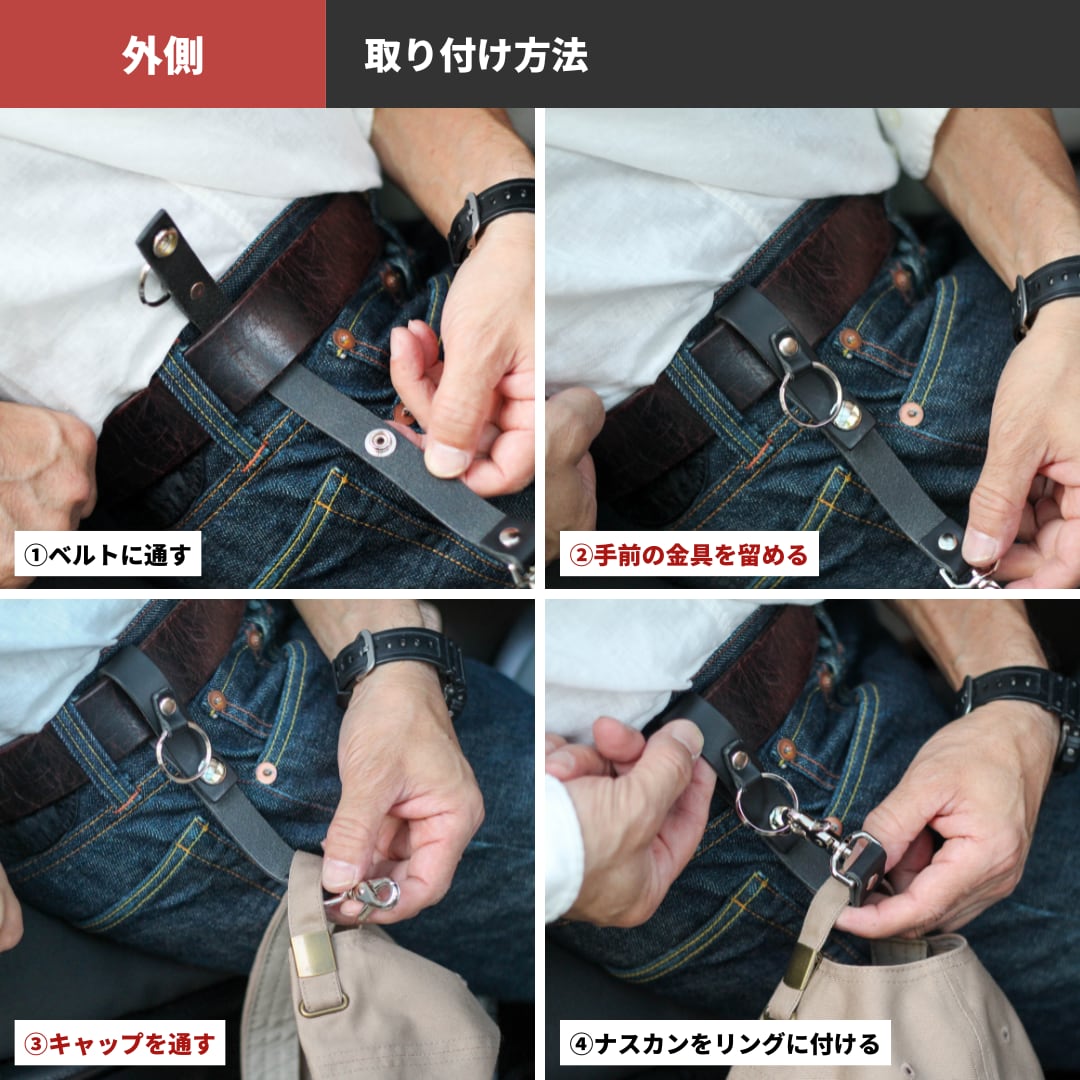 外側

取り付け方法

①ベルトに通す

②手前の金具を留める

③キャップを通す

④ナスカンをリングに付ける