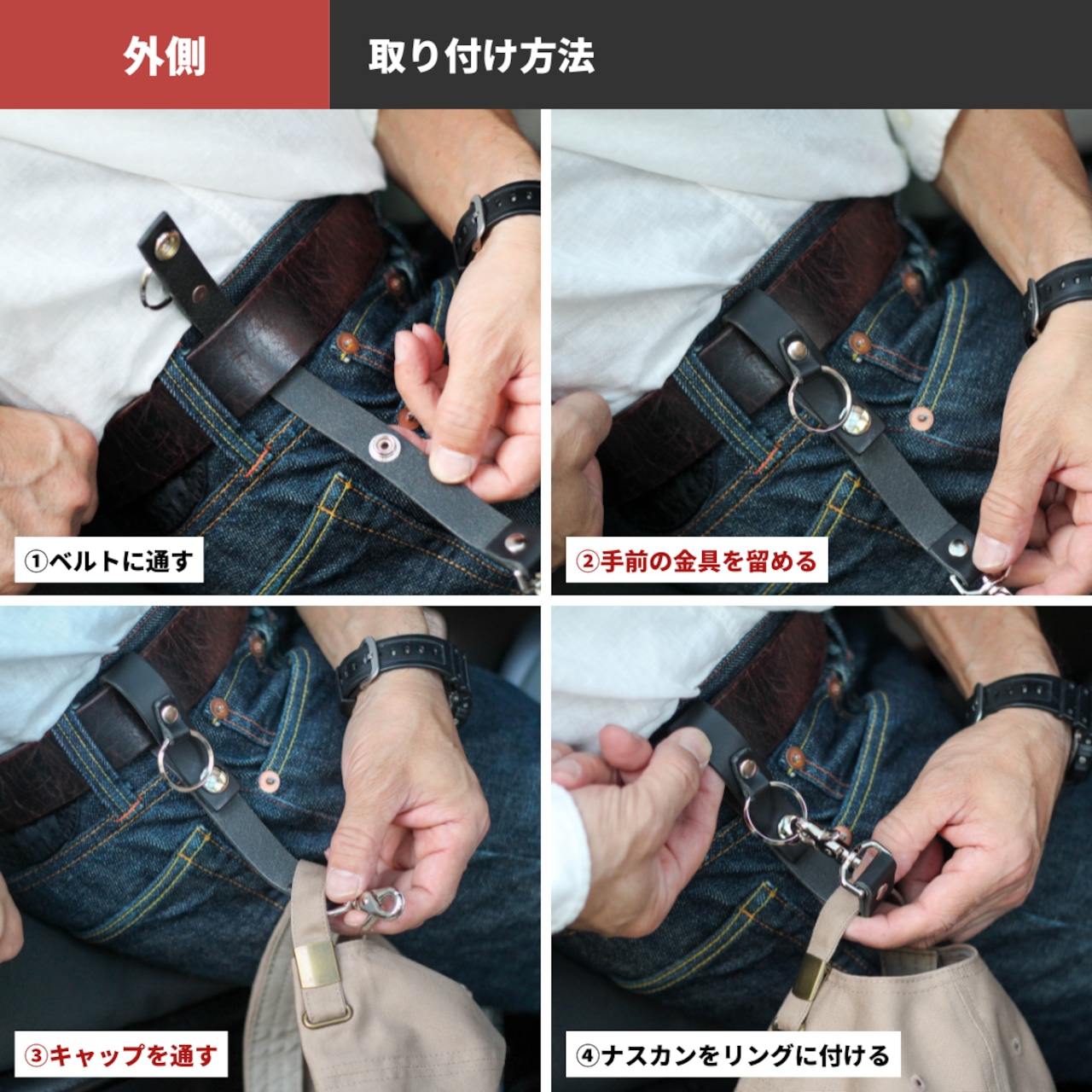 外側

取り付け方法

①ベルトに通す

②手前の金具を留める

③キャップを通す

④ナスカンをリングに付ける