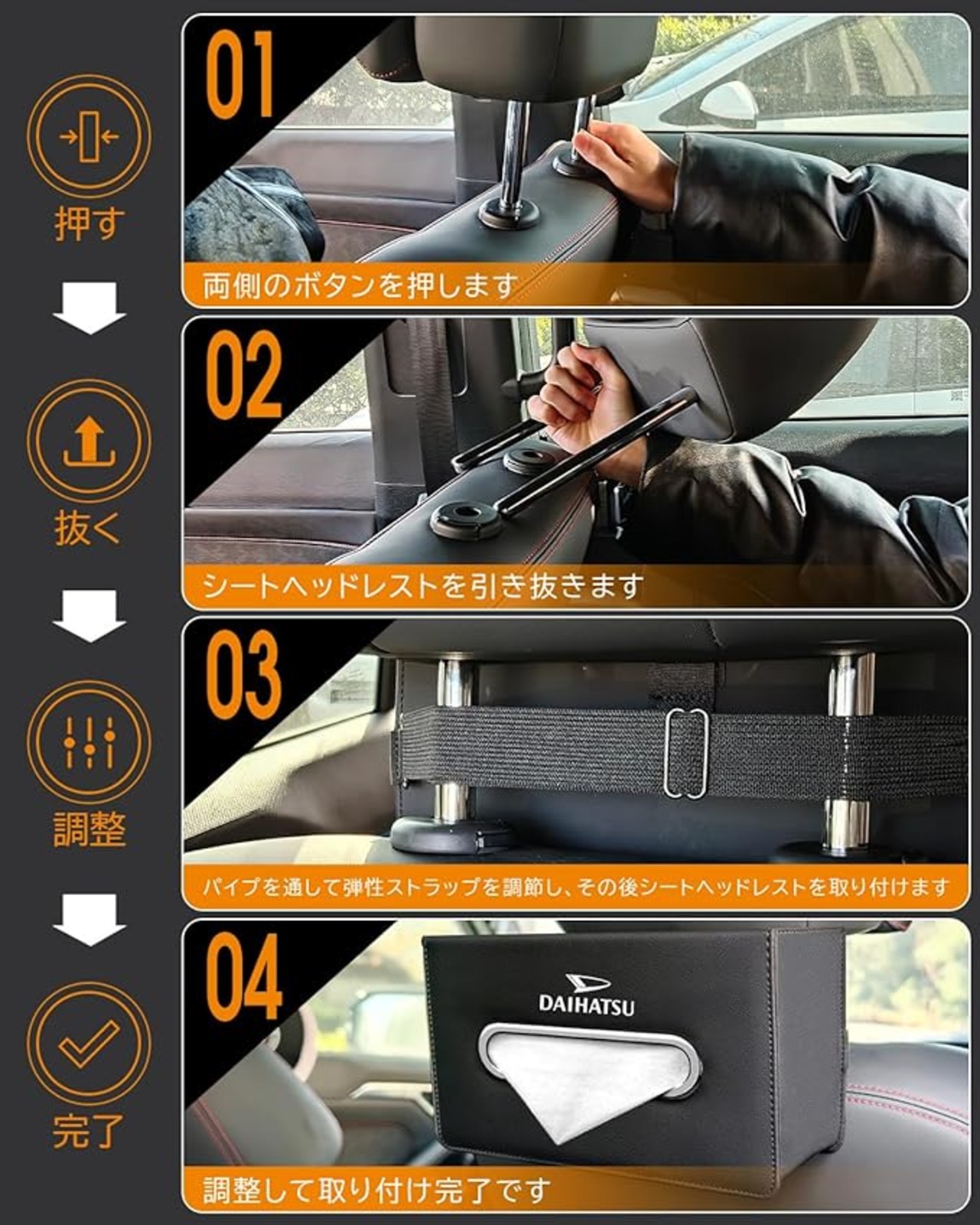 押す

抜く

調整

完了

01
両側のボタンを押します

02
シートヘッドレストを引き抜きます

03
パイプを通して弾性ストラップを調節し、その後シートヘッドレストを取り付けます

04
DAIHATSU
調整して取り付け完了です